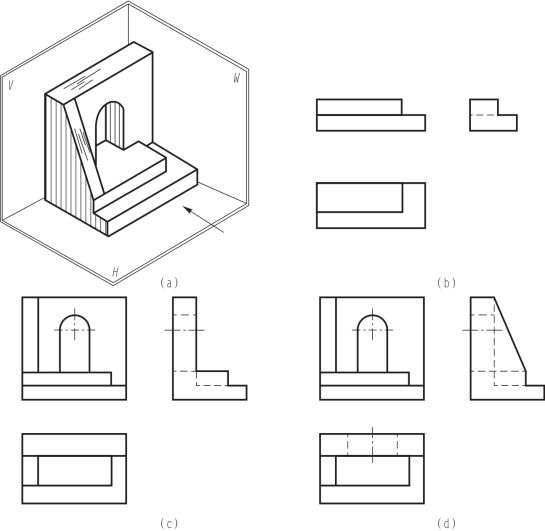 V
W
H
(a)
(b)
(c)
(d)