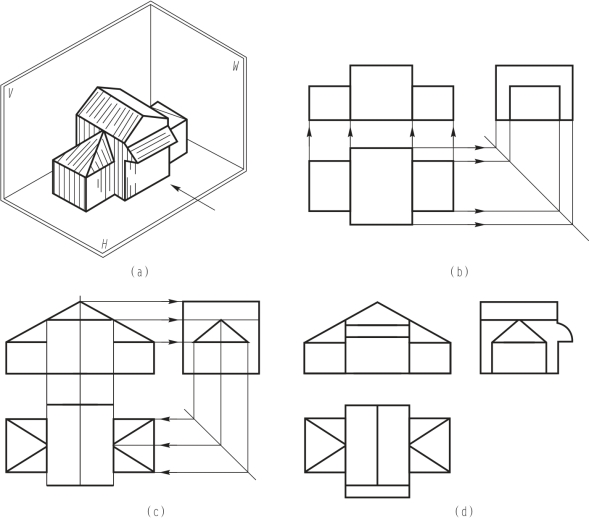 V
W
H
(a)
(b)
(c)
(d)