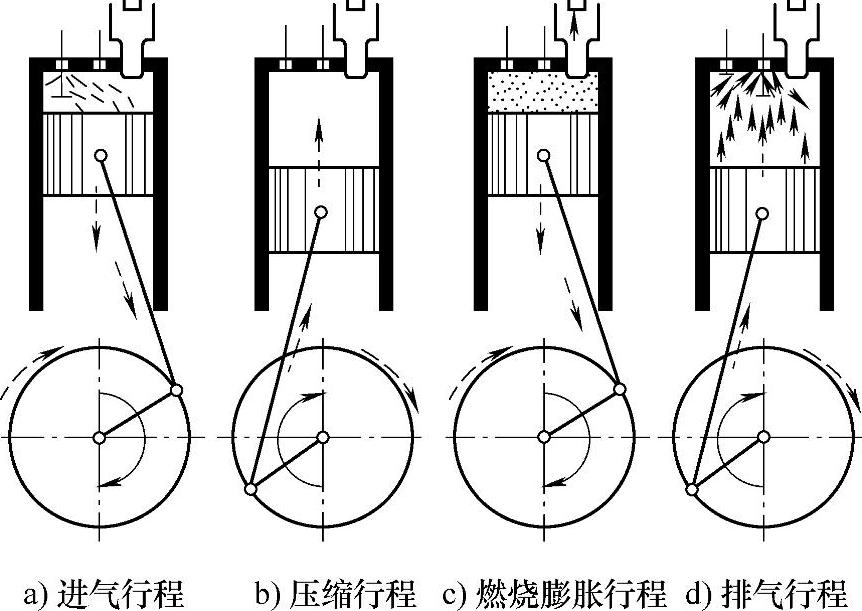 a) 进气行程

b) 压缩行程

c) 燃烧膨胀行程

d) 排气行程