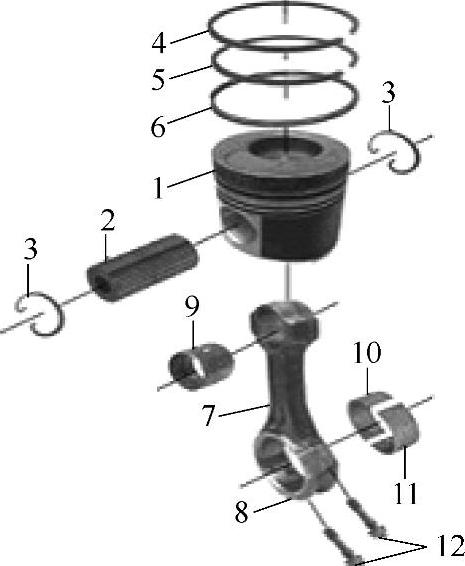 4
5
6
3
1
2
3
9
10
7
11
8
12