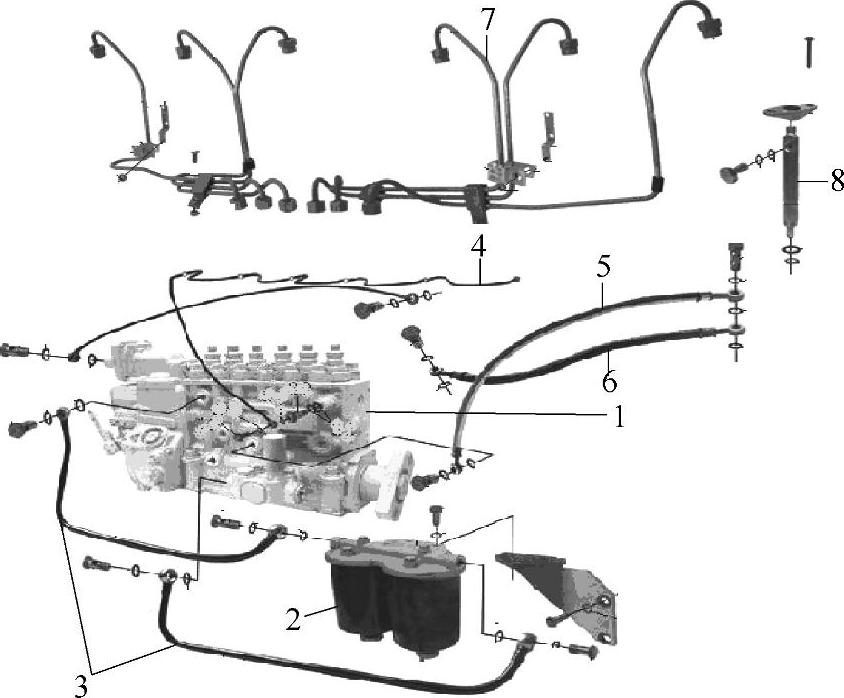 7
8
4
5
6
1
2
3