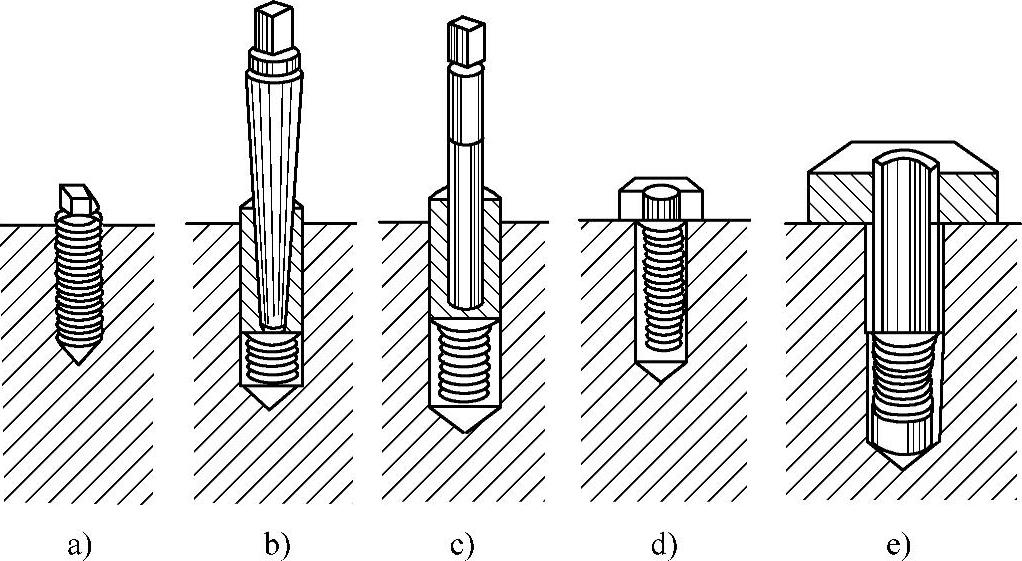 a) b) c) d) e)