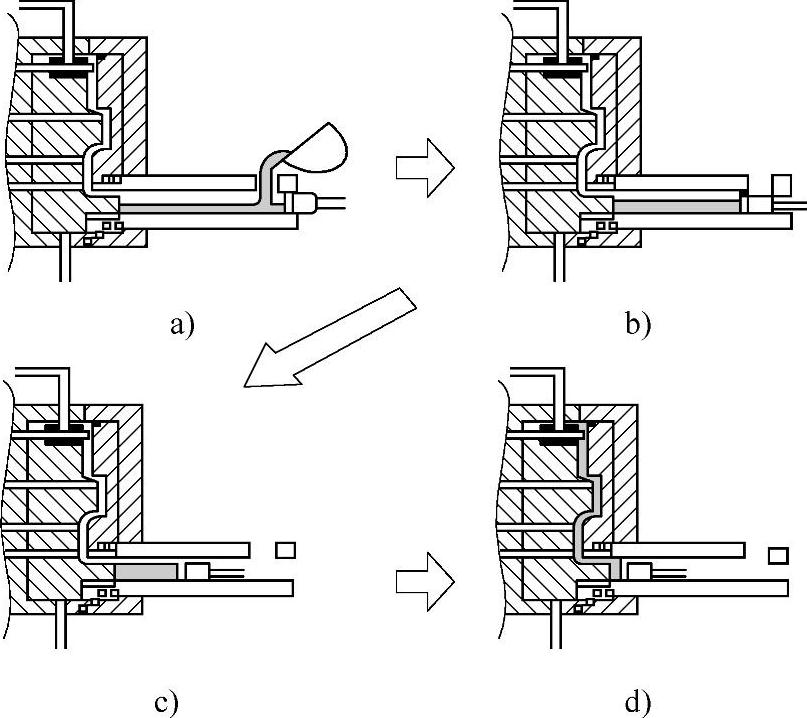 a)

b)

c)

d)