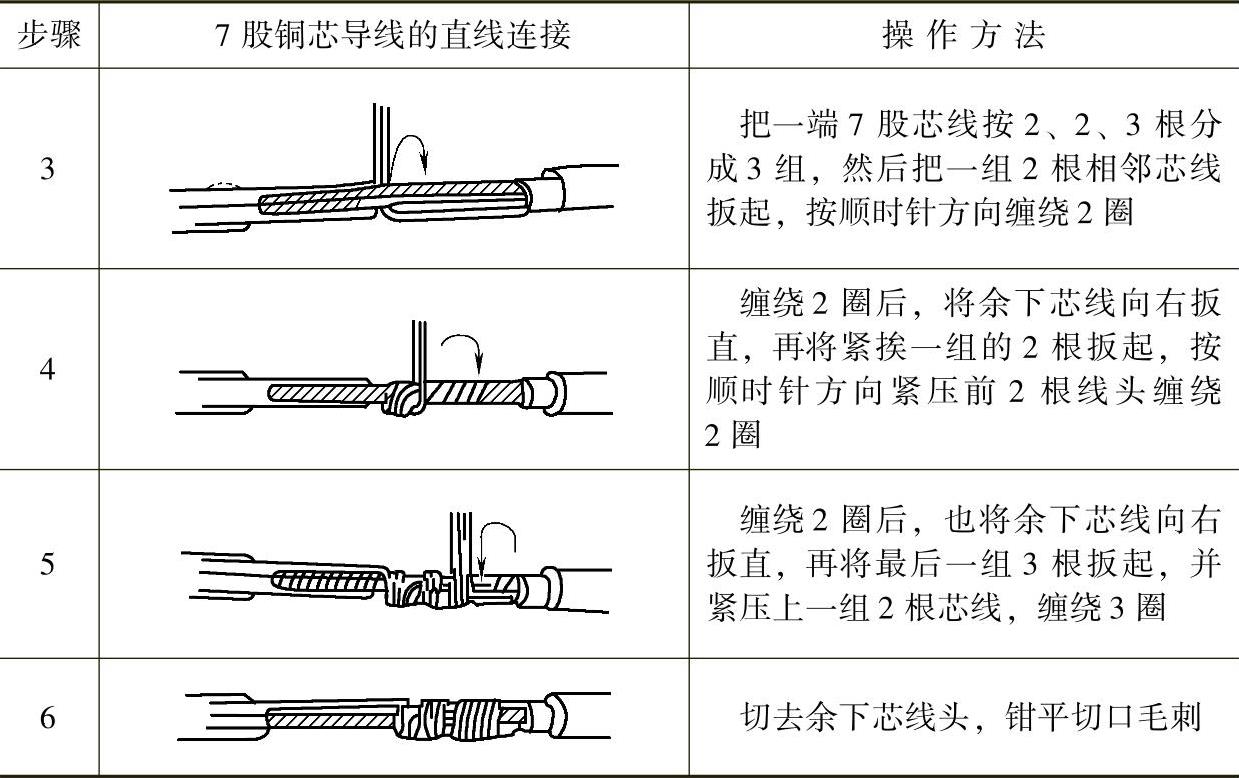 | 步骤 | 7 股铜芯导线的直线连接 | 操 作 方 法 |
|---|---|---|
| 3 | | 把一端 7 股芯线按 2、2、3 根分成 3 组，然后把一组 2 根相邻芯线扳起，按顺时针方向缠绕 2 圈 |
| 4 | | 缠绕 2 圈后，将余下芯线向右扳直，再将紧挨一组的 2 根扳起，按顺时针方向紧压前 2 根线头缠绕 2 圈 |
| 5 | | 缠绕 2 圈后，也将余下芯线向右扳直，再将最后一组 3 根扳起，并紧压上一组 2 根芯线，缠绕 3 圈 |
| 6 | | 切去余下芯线头，钳平切口毛刺 |