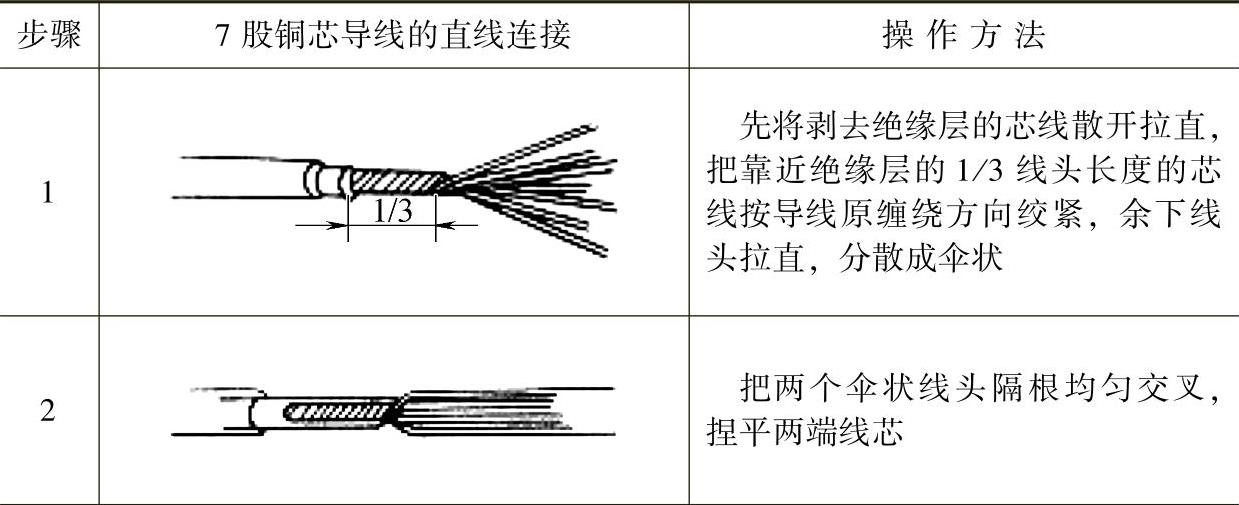 | 步骤 | 7 股铜芯导线的直线连接 | 操 作 方 法 |
|---|---|---|
| 1 | 1/3 | 先将剥去绝缘层的芯线散开拉直，把靠近绝缘层的 1/3 线头长度的芯线按导线原缠绕方向绞紧，余下线头拉直，分散成伞状 |
| 2 | | 把两个伞状线头隔根均匀交叉，捏平两端线芯 |