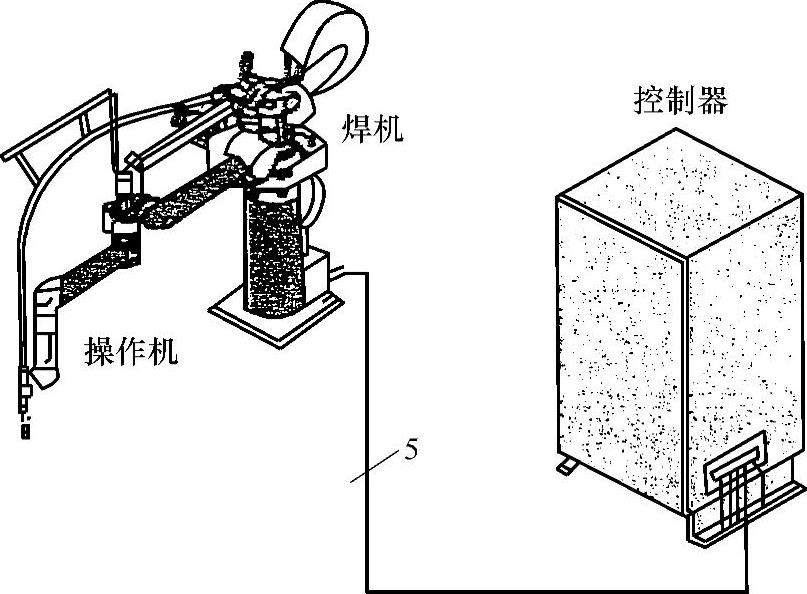 焊机

控制器

操作机

5