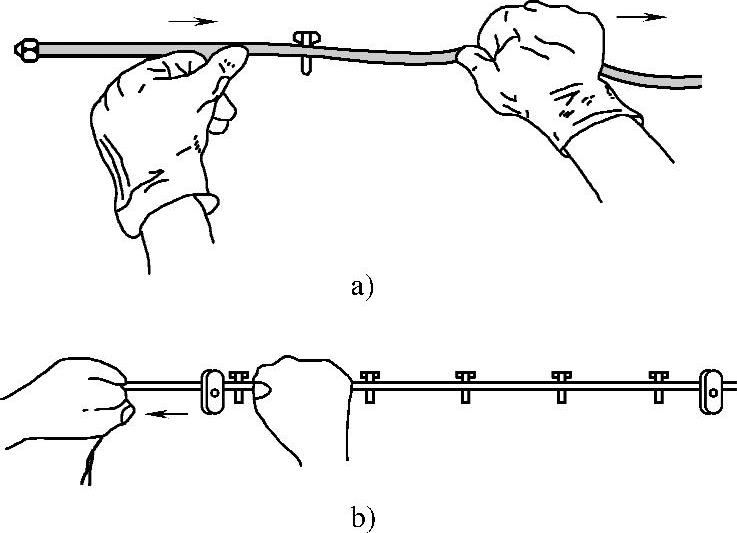 a)

b)