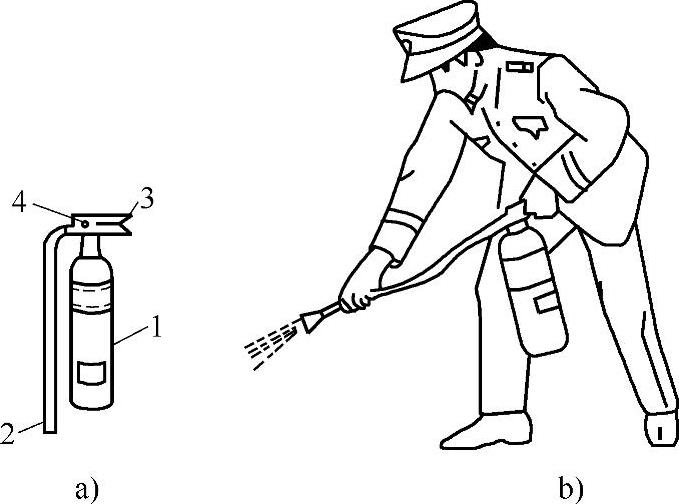 4
3
1
2
a)
b)