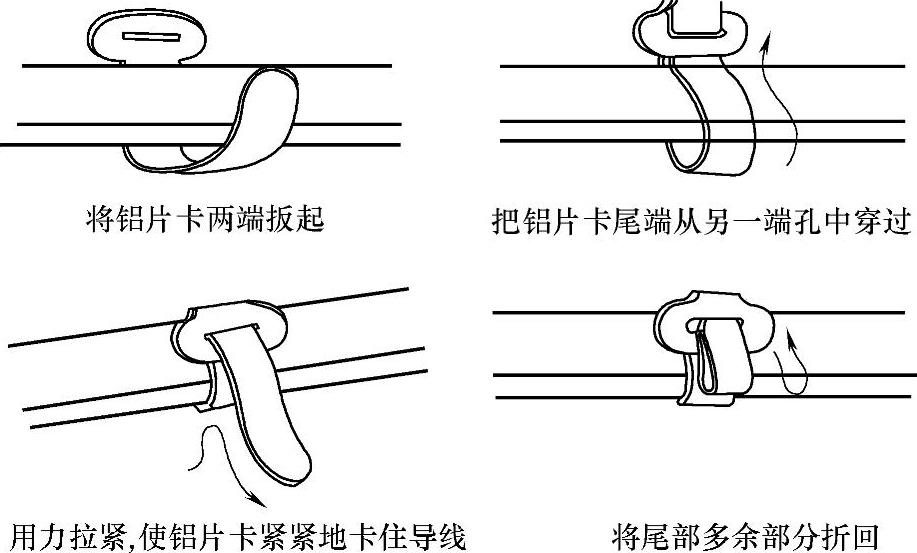 将铝片卡两端扳起

把铝片卡尾端从另一端孔中穿过

用力拉紧,使铝片卡紧紧地卡住导线

将尾部多余部分折回