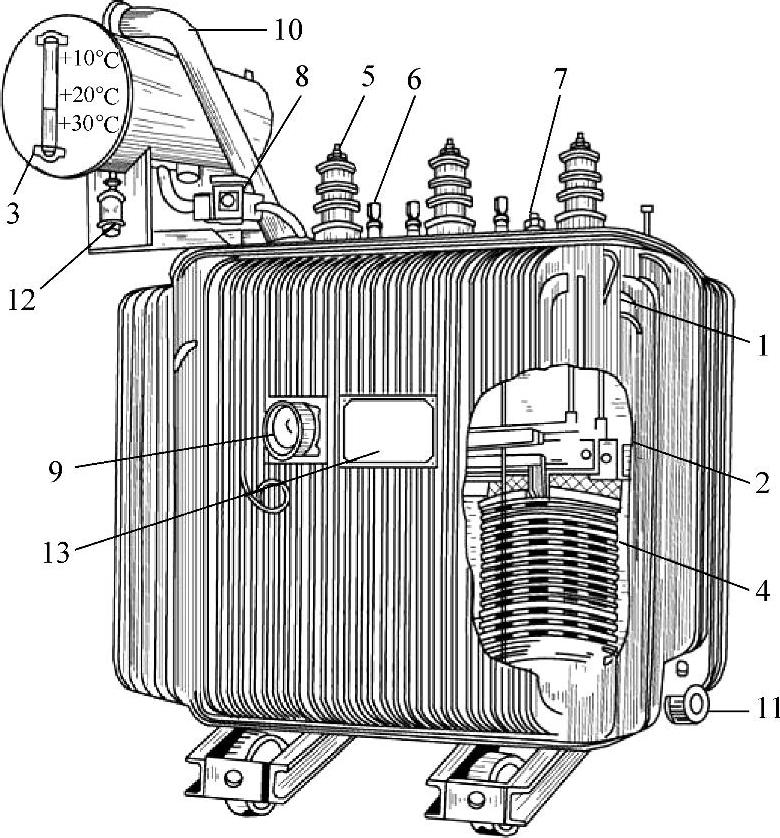 10
+10°C
+20°C
+30°C
8
5
6
7
3
12
1
9
2
13
4
11