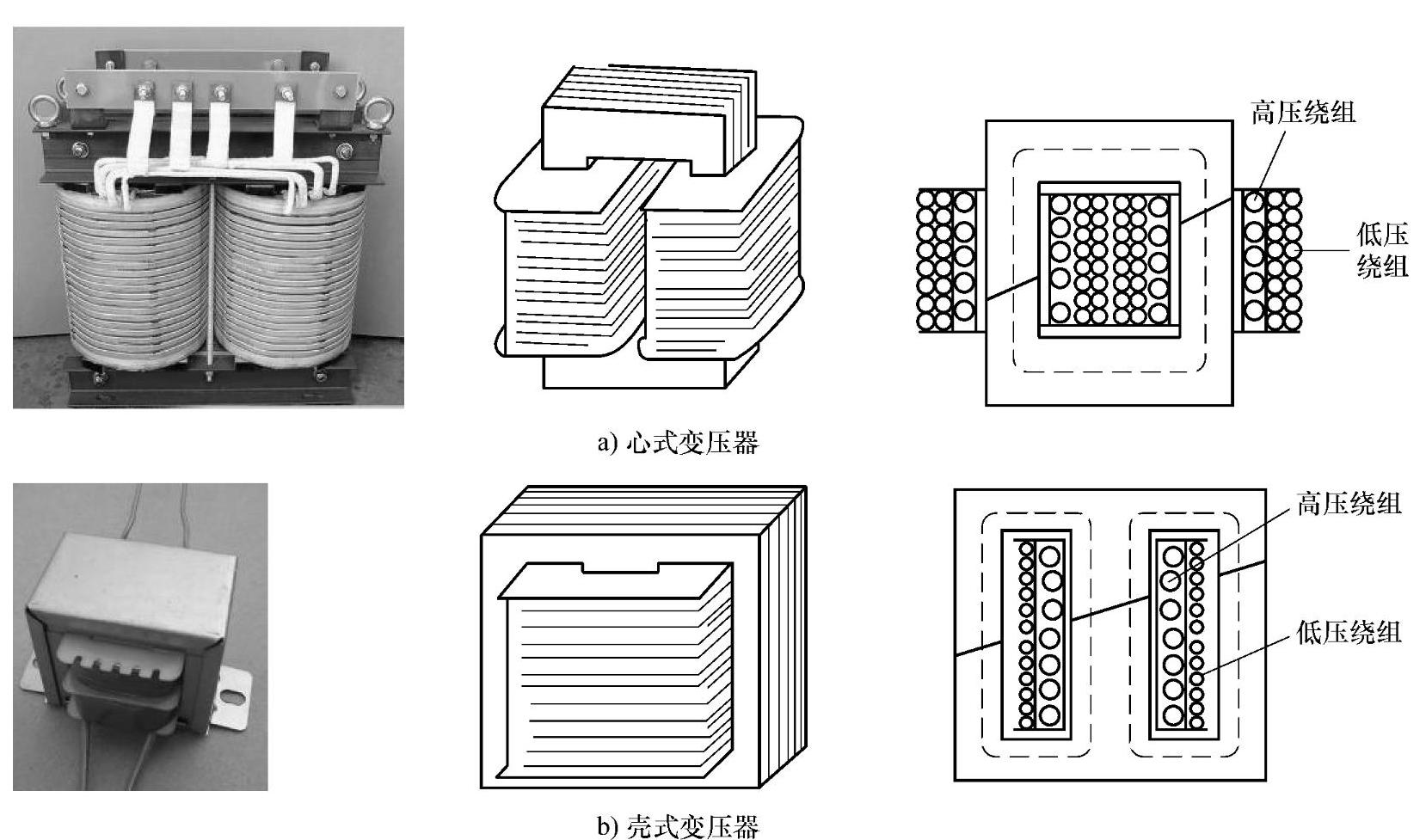 高压绕组

低压绕组

a) 心式变压器

高压绕组

低压绕组

b) 壳式变压器