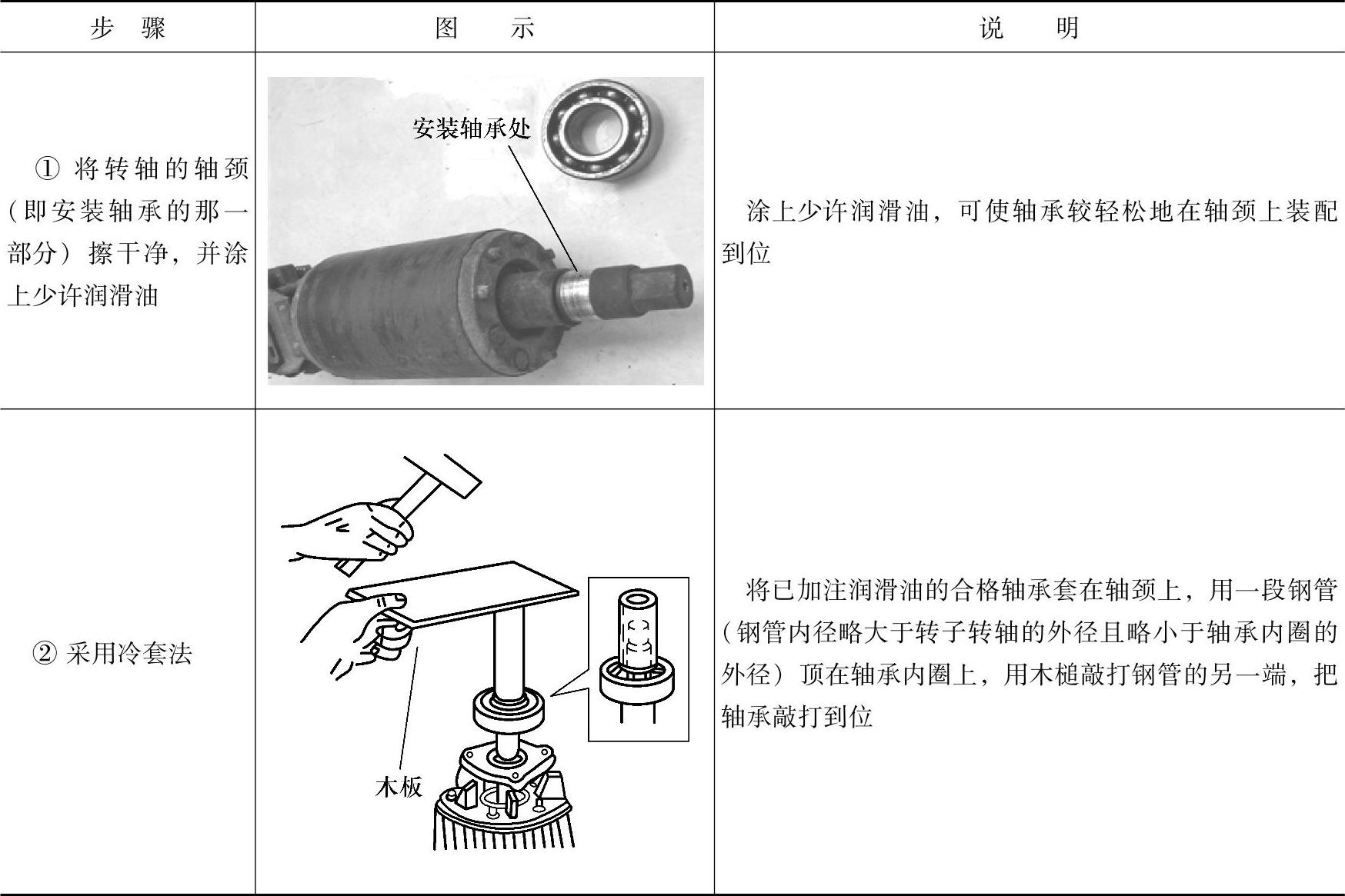 | 步　骤 | 图　示 | 说　明 |
|---|---|---|
| ① 将转轴的轴颈（即安装轴承的那一部分）擦干净，并涂上少许润滑油 | 安装轴承处 | 涂上少许润滑油，可使轴承较轻松地在轴颈上装配到位 |
| ② 采用冷套法 | 木板 | 将已加注润滑油的合格轴承套在轴颈上，用一段钢管（钢管内径略大于转子转轴的外径且略小于轴承内圈的外径）顶在轴承内圈上，用木槌敲打钢管的另一端，把轴承敲打到位 |