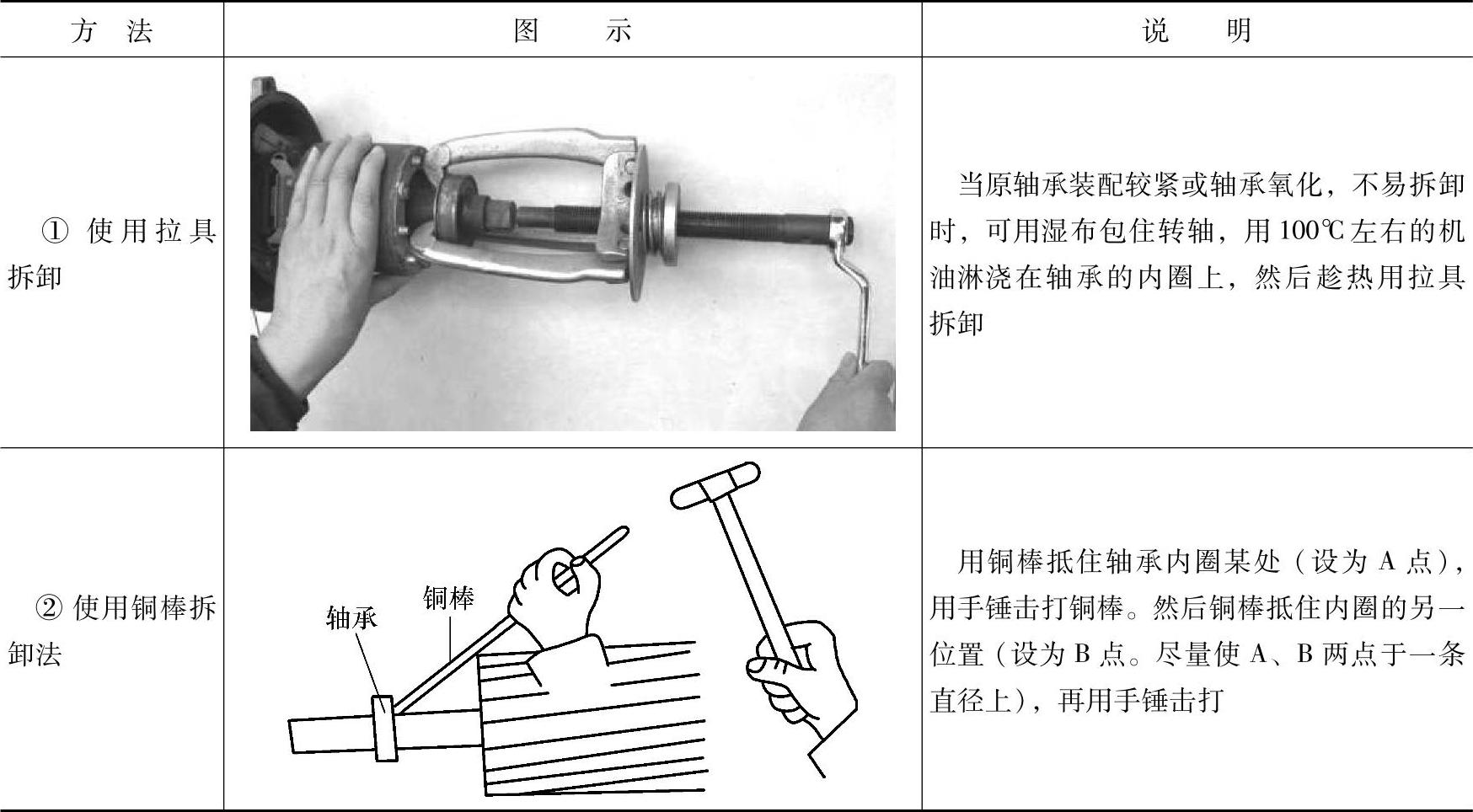 | 方 法 | 图 示 | 说 明 |
|---|---|---|
| ① 使用拉具拆卸 | | 当原轴承装配较紧或轴承氧化，不易拆卸时，可用湿布包住转轴，用100℃左右的机油淋浇在轴承的内圈上，然后趁热用拉具拆卸 |
| ② 使用铜棒拆卸法 | 轴承 铜棒 | 用铜棒抵住轴承内圈某处（设为 A 点），用手锤击打铜棒。然后铜棒抵住内圈的另一位置（设为 B 点。尽量使 A、B 两点于一条直径上），再用手锤击打 |