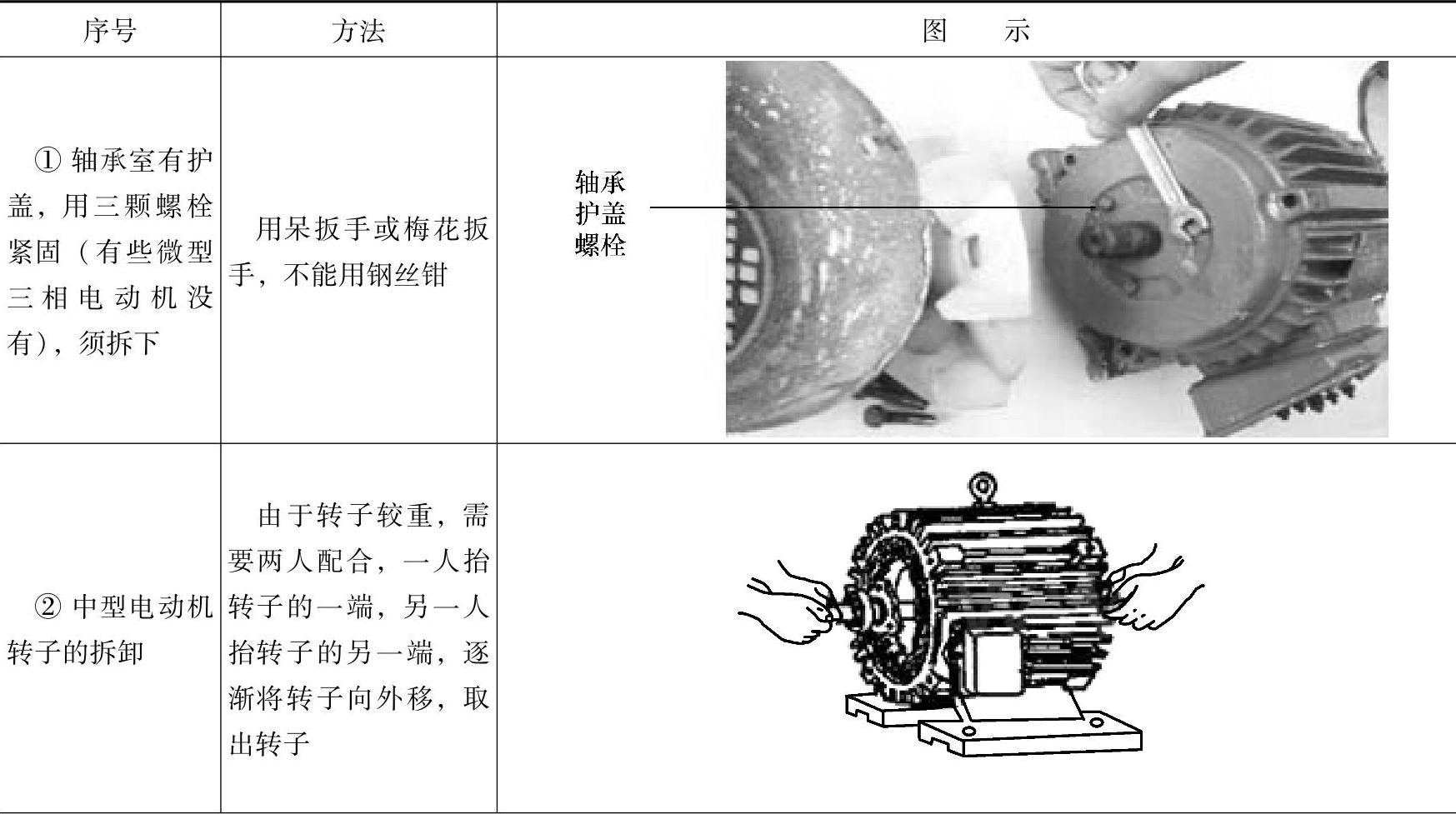 | 序号 | 方法 | 图　示 |
|---|---|---|
| ① 轴承室有护盖，用三颗螺栓紧固（有些微型三相电动机没有），须拆下 | 用呆扳手或梅花扳手，不能用钢丝钳 | 轴承护盖螺栓 |
| ② 中型电动机转子的拆卸 | 由于转子较重，需要两人配合，一人抬转子的一端，另一人抬转子的另一端，逐渐将转子向外移，取出转子 | |