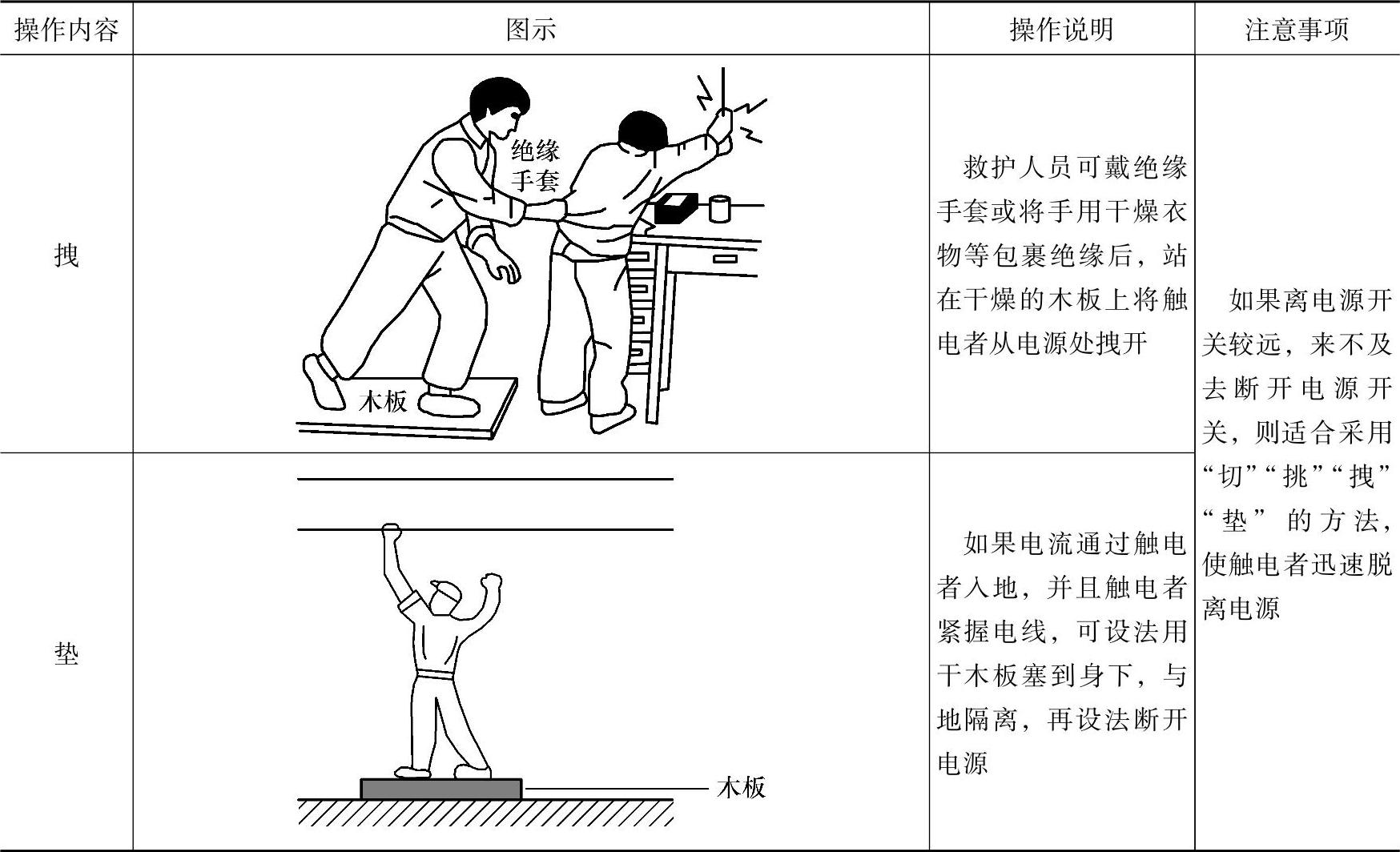 | 操作内容 | 图示 | 操作说明 | 注意事项 |
|---|---|---|---|
| 拽 | 绝缘手套 木板 | 救护人员可戴绝缘手套或将手用干燥衣物等包裹绝缘后，站在干燥的木板上将触电者从电源处拽开 | 如果离电源开关较远，来不及去断开电源开关，则适合采用“切”“挑”“拽”“垫”的方法，使触电者迅速脱离电源 |
| 垫 | 木板 | 如果电流通过触电者入地，并且触电者紧握电线，可设法用干木板塞到身下，与地隔离，再设法断开电源 | |