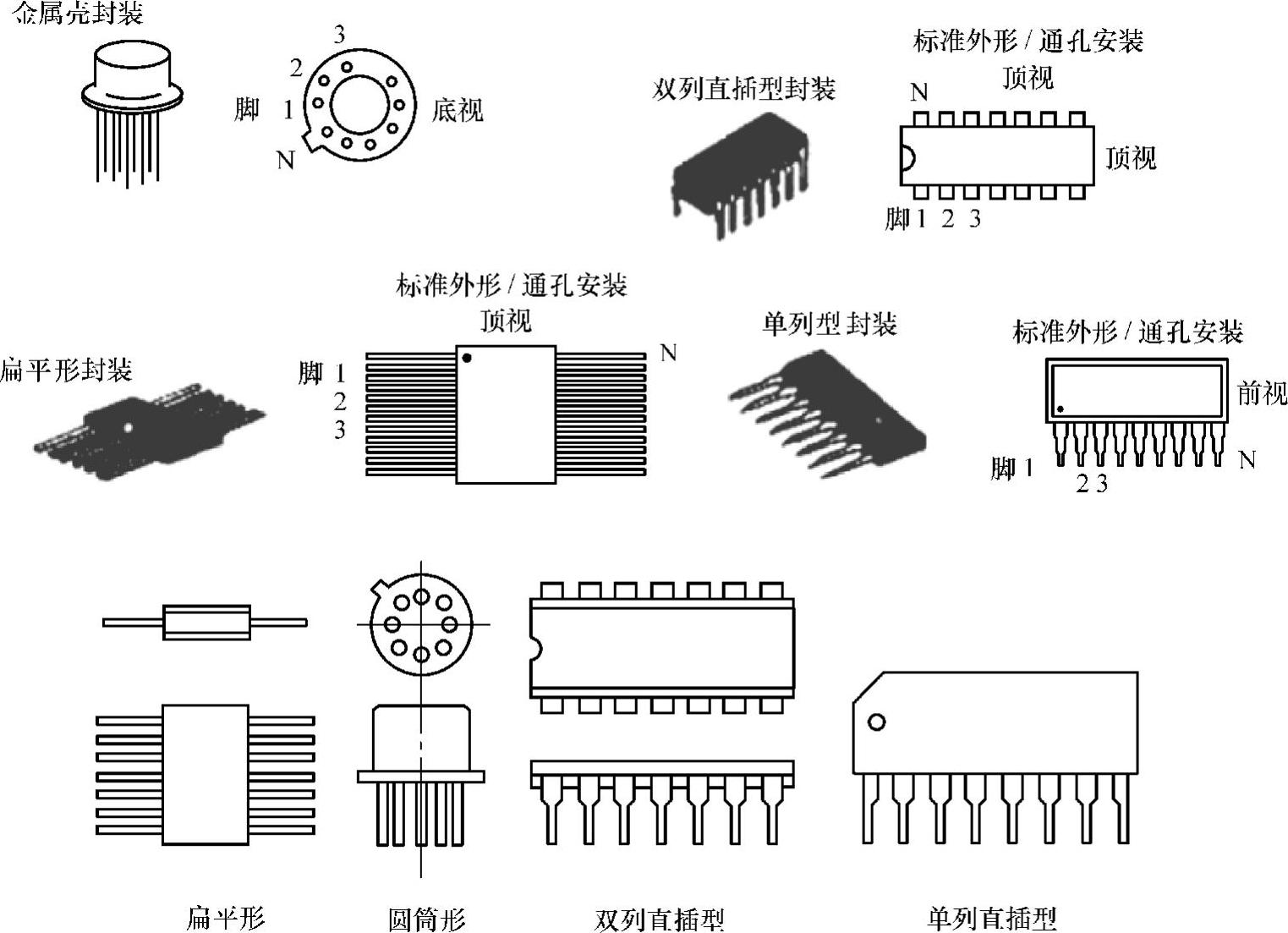 金属壳封装

3
2
脚 1
N
底视

双列直插型封装

标准外形 / 通孔安装
顶视
N
顶视
脚 1 2 3

扁平形封装

标准外形 / 通孔安装
顶视
脚 1
2
3
N

单列型 封装

标准外形 / 通孔安装
前视
脚 1
2 3
N

扁平形

圆筒形

双列直插型

单列直插型