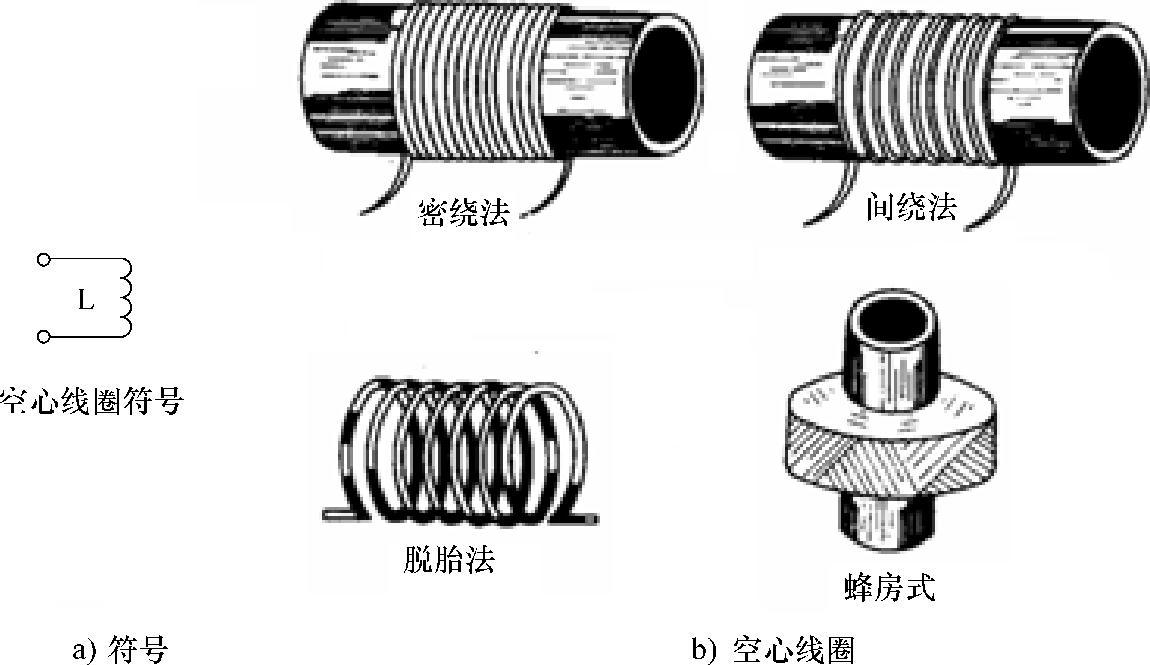 密绕法

间绕法

L

空心线圈符号

脱胎法

蜂房式

a) 符号

b) 空心线圈