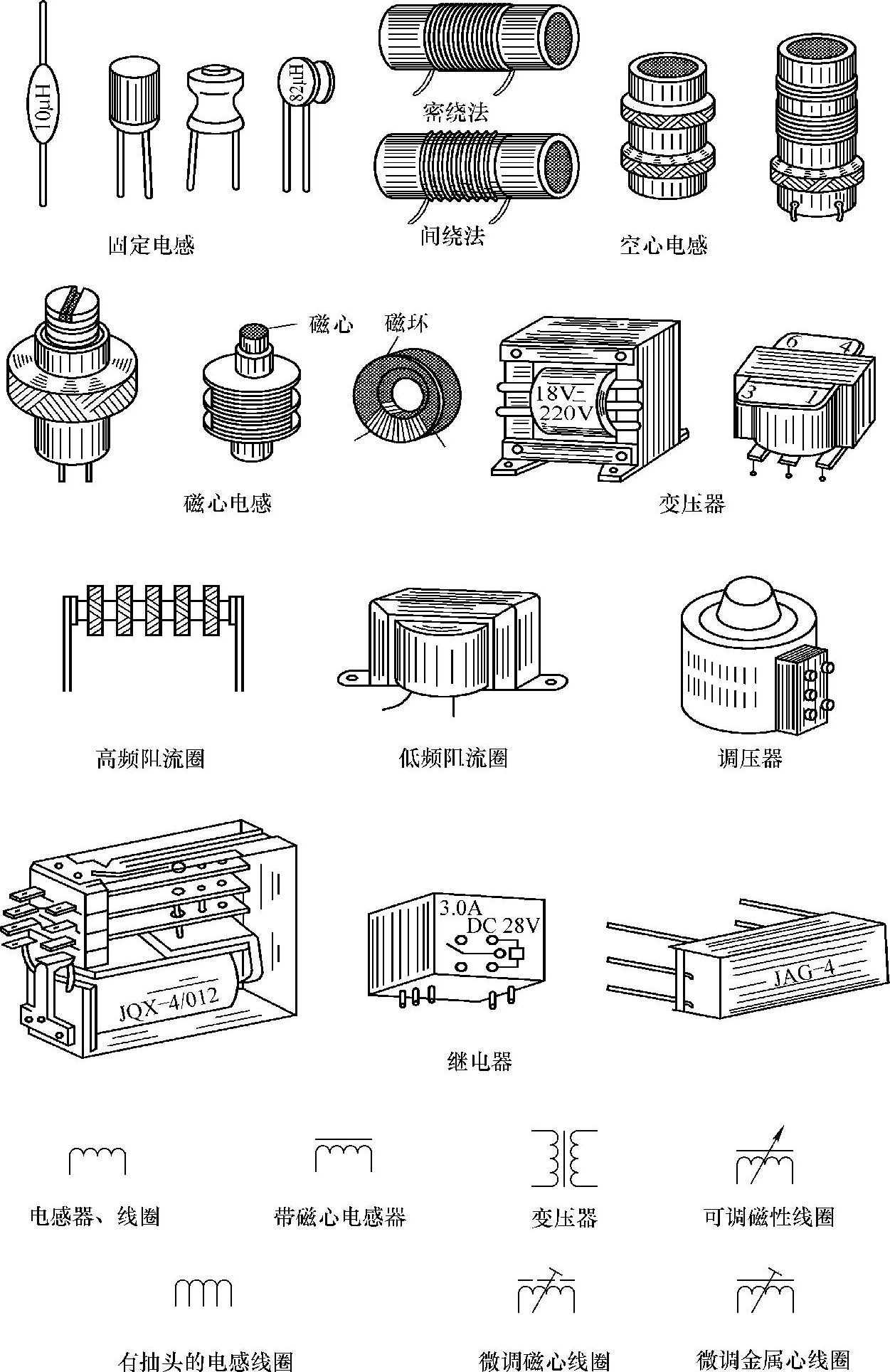 10μH

82μH

密绕法

间绕法

固定电感

空心电感

磁心

磁环

18V-
220V

6 4
3 1

磁心电感

变压器

高频阻流圈

低频阻流圈

调压器

JQX-4/012

3.0A
DC 28V

JAG-4

继电器

电感器、线圈

带磁心电感器

变压器

可调磁性线圈

有抽头的电感线圈

微调磁心线圈

微调金属心线圈