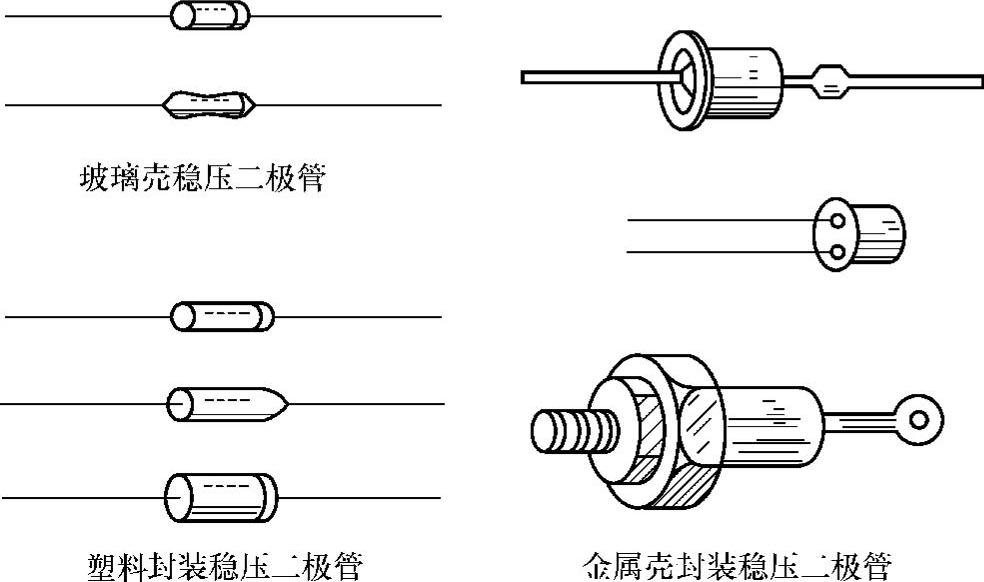 玻璃壳稳压二极管

塑料封装稳压二极管

金属壳封装稳压二极管