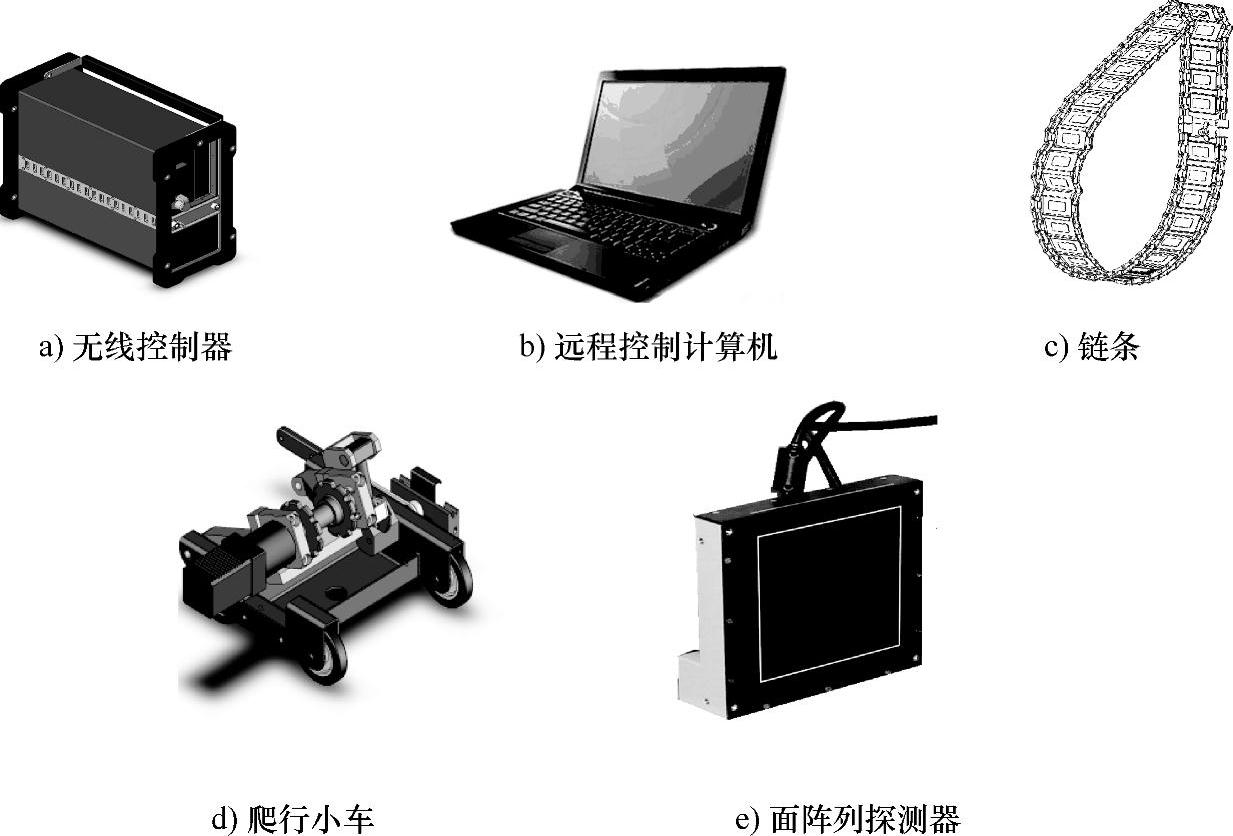 a) 无线控制器

b) 远程控制计算机

c) 链条

d) 爬行小车

e) 面阵列探测器