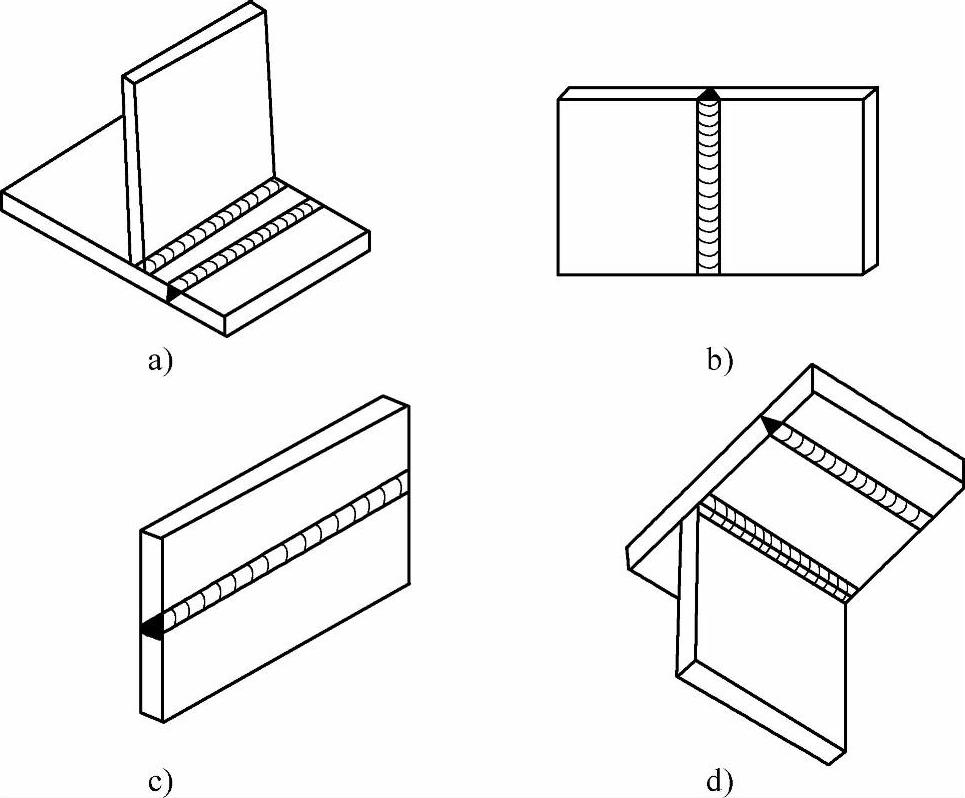 a)

b)

c)

d)