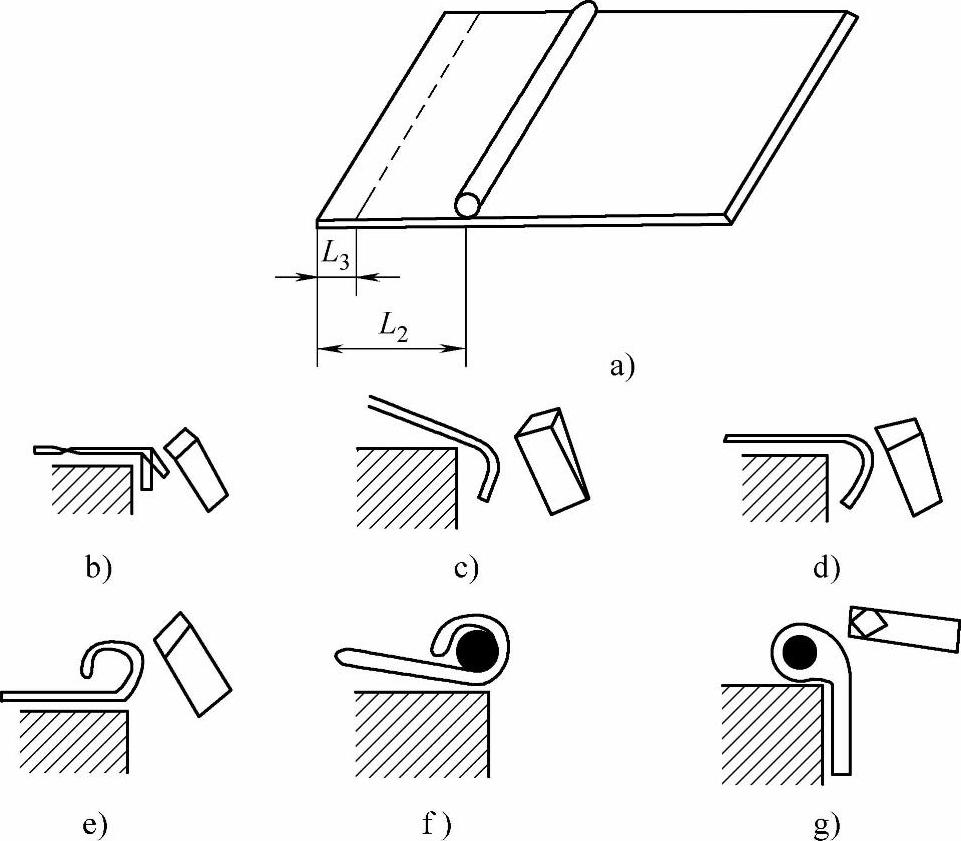 $L_3$

$L_2$

a)

b)

c)

d)

e)

f)

g)