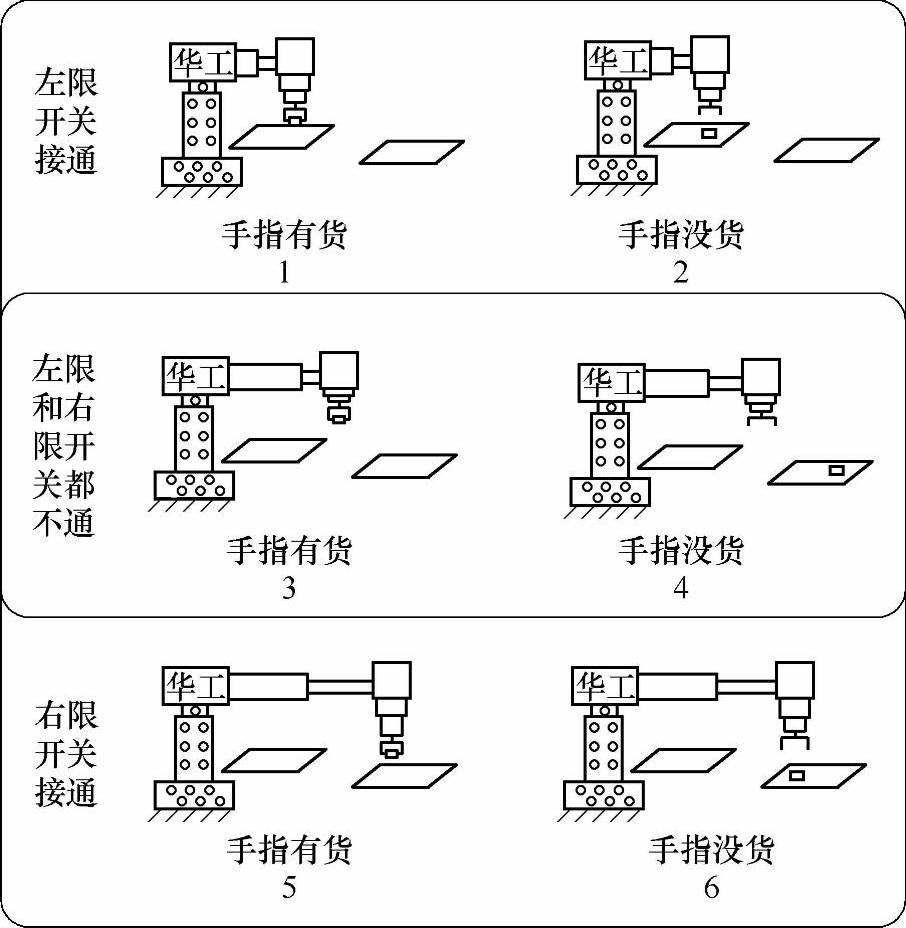 左限开关接通

华工

手指有货
1

华工

手指没货
2

左限和右限开关都不通

华工

手指有货
3

华工

手指没货
4

右限开关接通

华工

手指有货
5

华工

手指没货
6