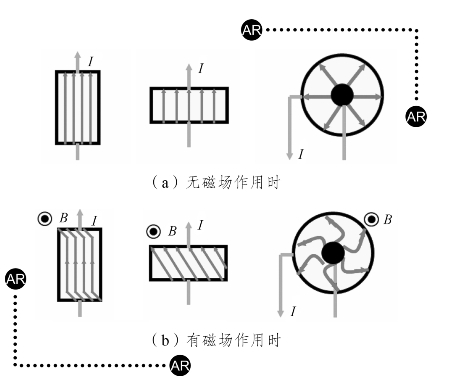 AR

AR

$I$

$I$

$I$

（a）无磁场作用时

$B$ $I$

$B$ $I$

$B$

$I$

AR

（b）有磁场作用时

AR