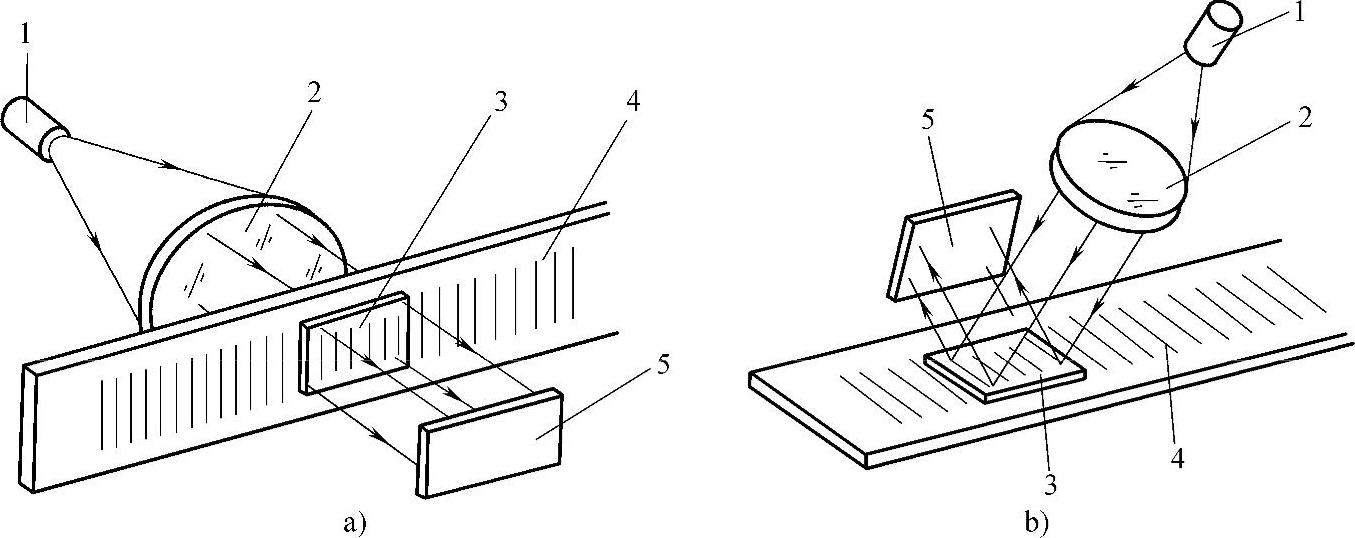 1
2
3
4
5
a)
1
2
5
3
4
b)