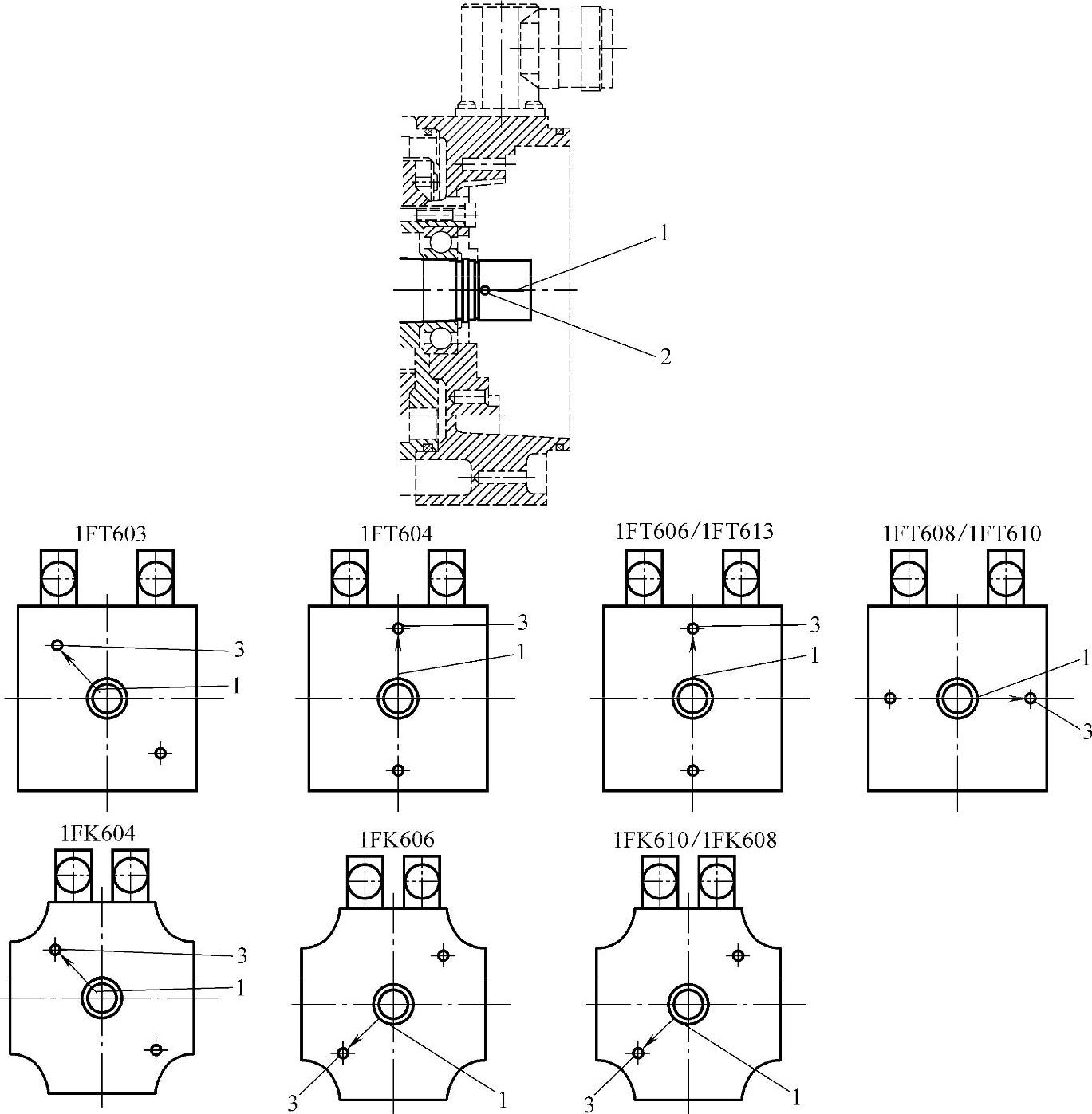 1
2

1FT603
3
1

1FT604
3
1

1FT606/1FT613
3
1

1FT608/1FT610
1
3

1FK604
3
1

1FK606
3
1

1FK610/1FK608
3
1