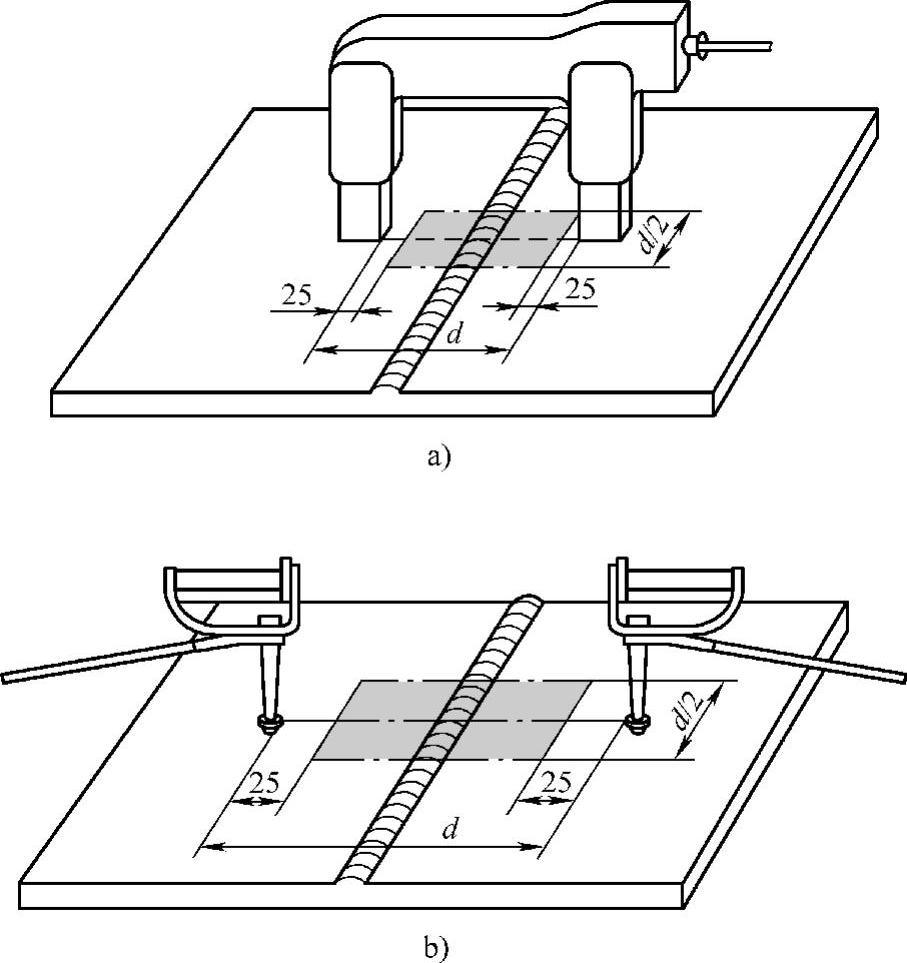 $d/2$
25
25
$d$
a)
$d/2$
25
25
$d$
b)