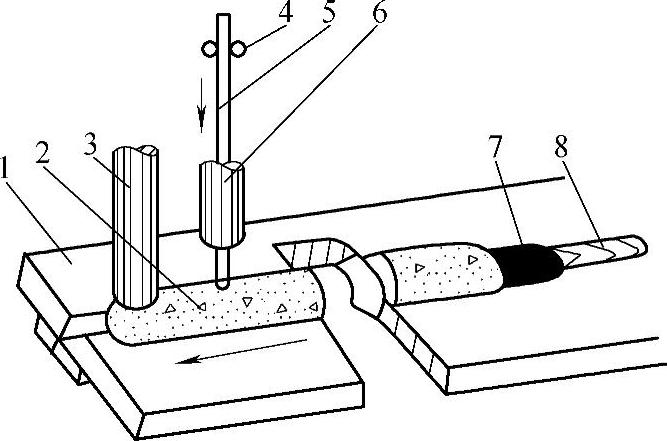 4
5
6
3
2
1
7
8