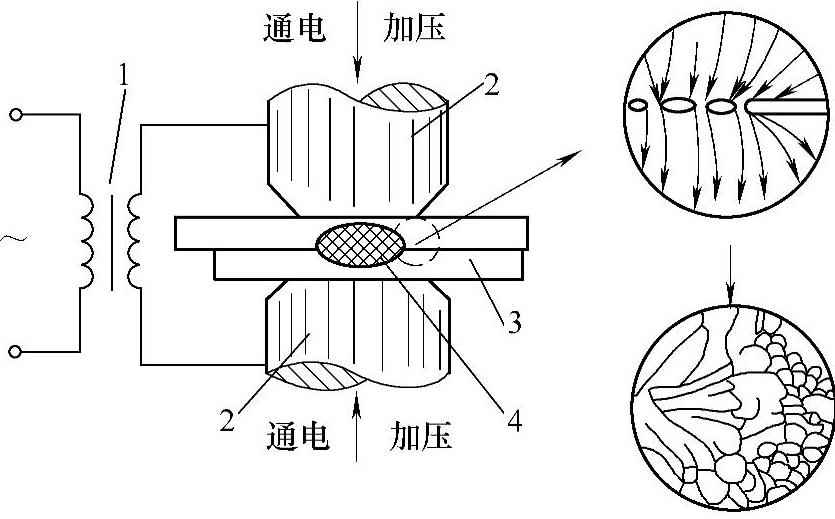 通电 加压
1
2
~
3
2
4
通电 加压