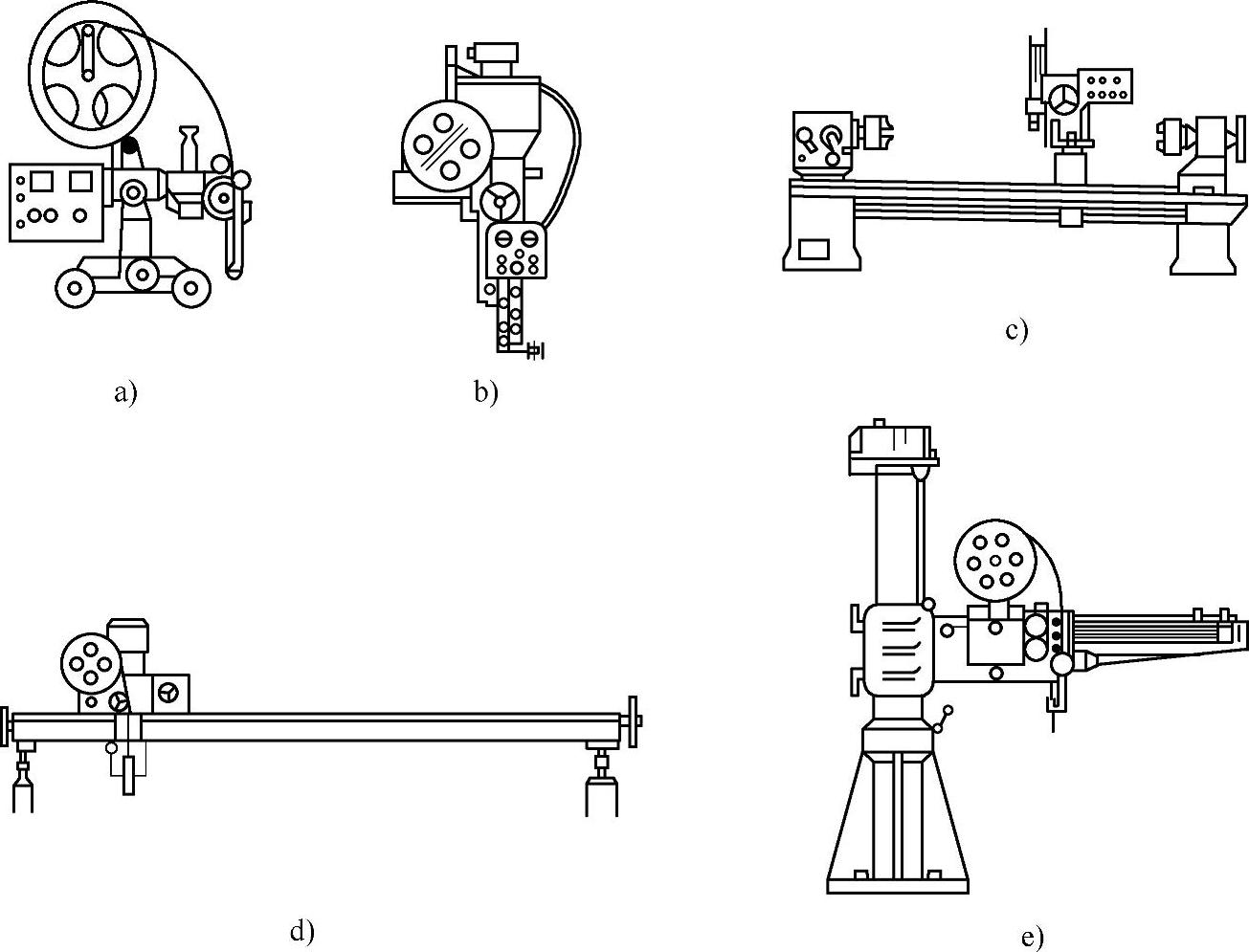 a)

b)

c)

d)

e)