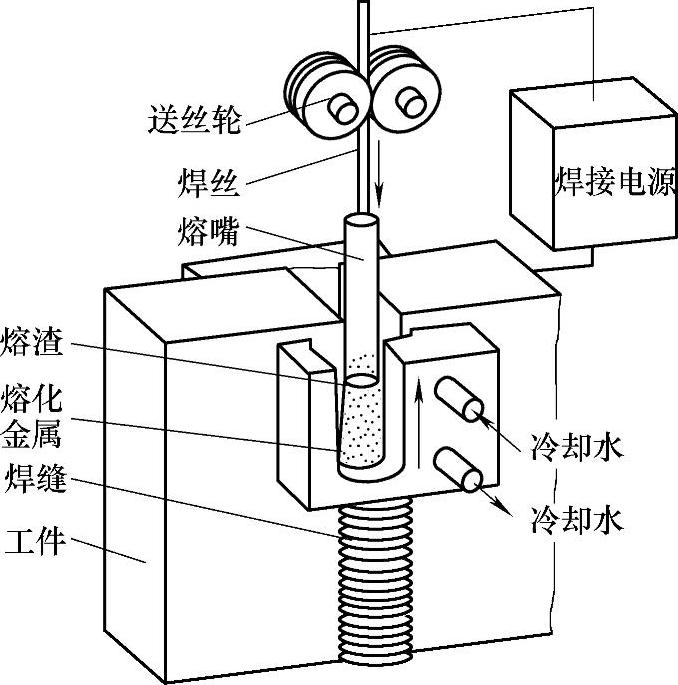 送丝轮
焊丝
熔嘴
焊接电源
熔渣
熔化金属
焊缝
工件
冷却水
冷却水