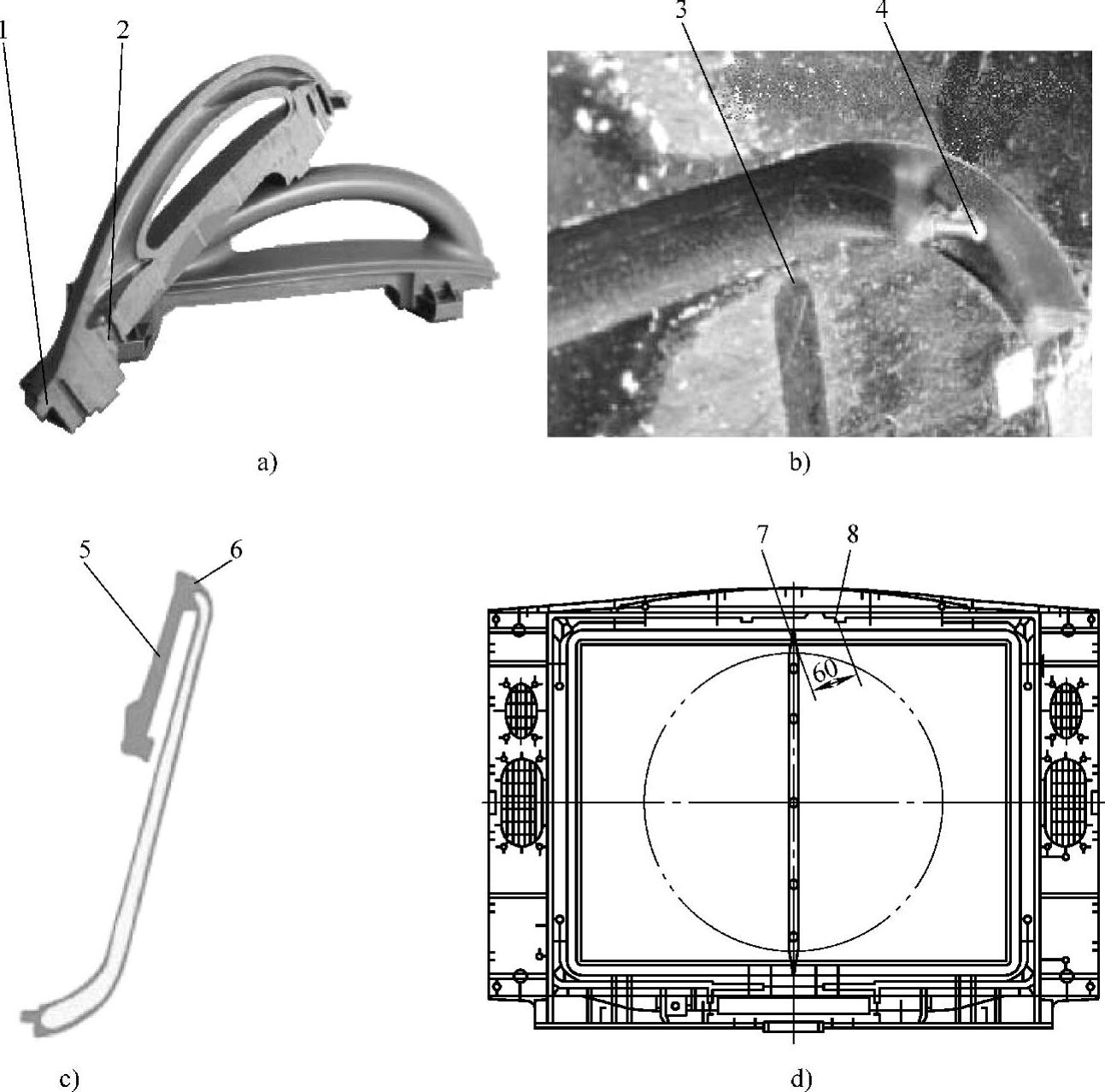 1
2
3
4
a)
b)
5
6
7
8
60
c)
d)