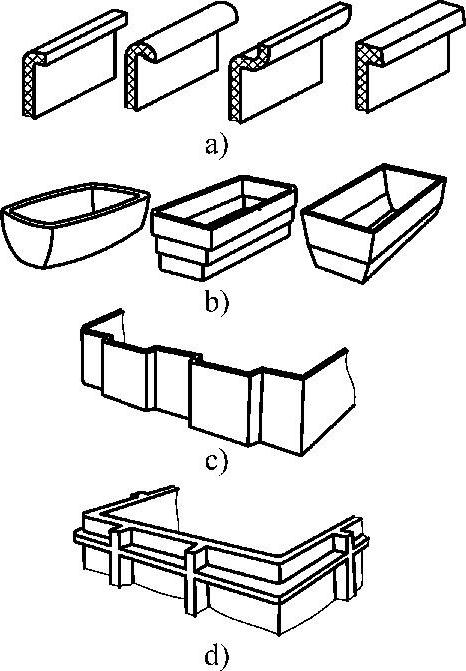 a)

b)

c)

d)