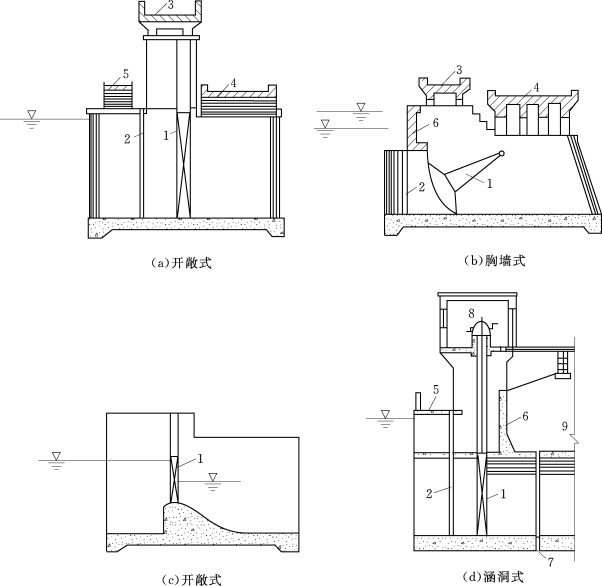 3
5
4
2
1
(a)开敞式

3
4
6
1
2
(b)胸墙式

1
(c)开敞式

8
5
6
9
2
1
7
(d)涵洞式