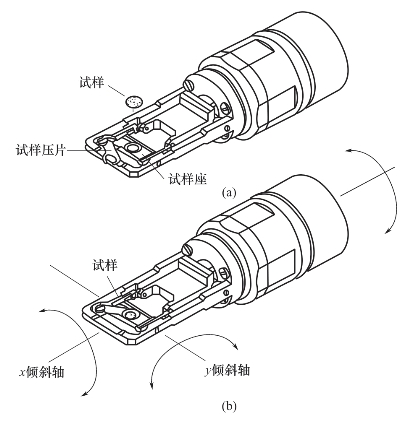 试样

试样压片

试样座

(a)

试样

$x$倾斜轴

$y$倾斜轴

(b)