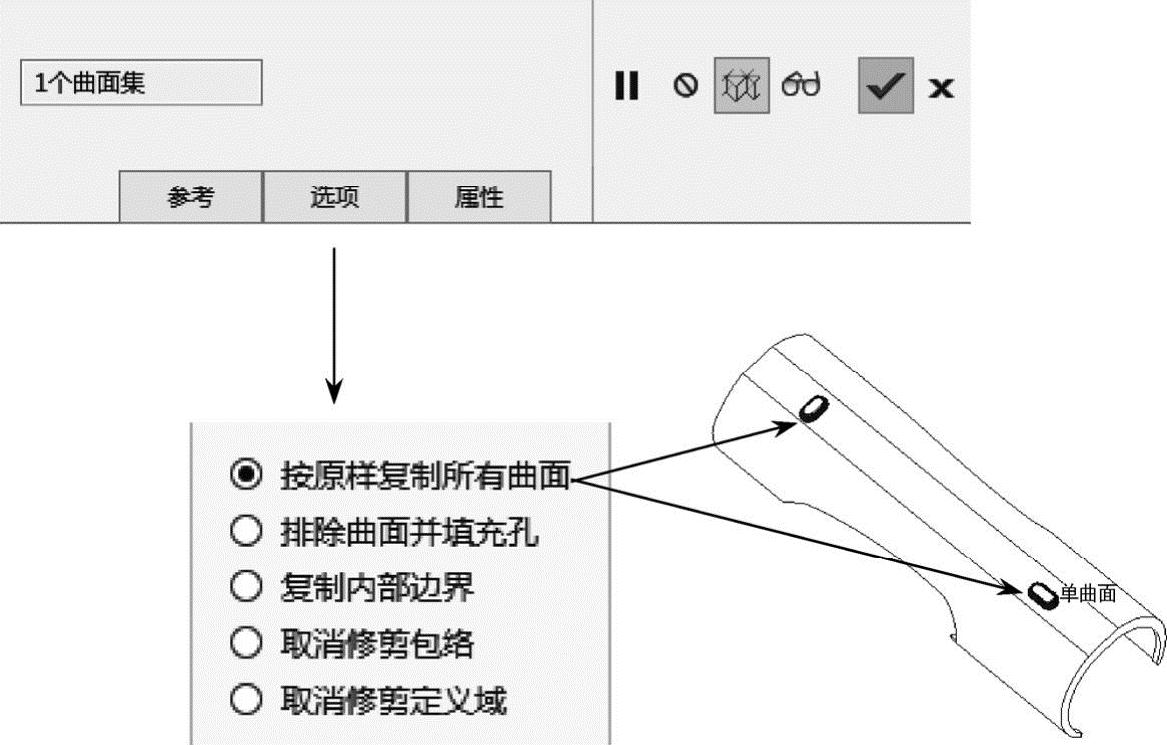 1个曲面集

参考 选项 属性

按原样复制所有曲面
排除曲面并填充孔
复制内部边界
取消修剪包络
取消修剪定义域

单曲面