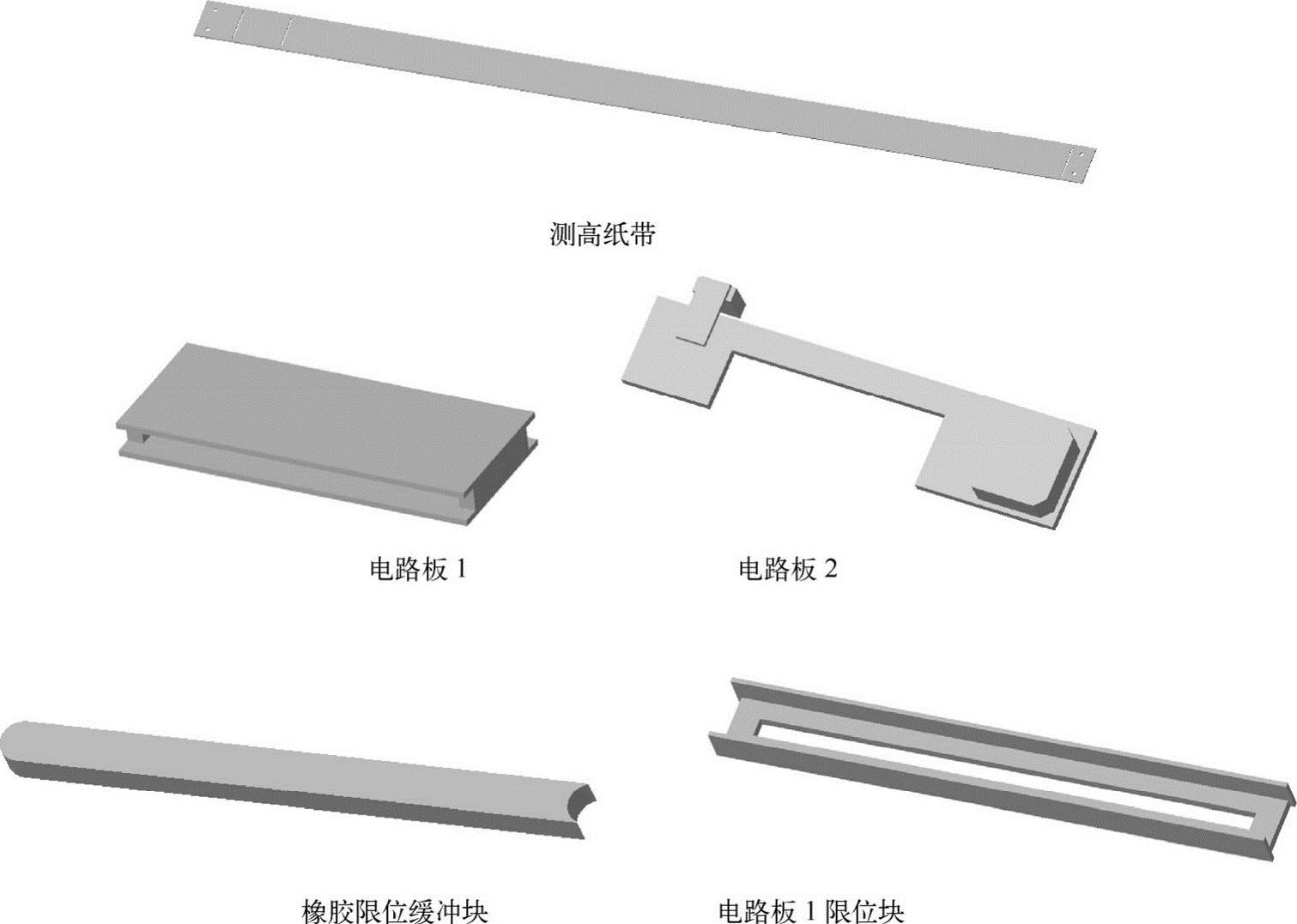 测高纸带

电路板 1

电路板 2

橡胶限位缓冲块

电路板 1 限位块