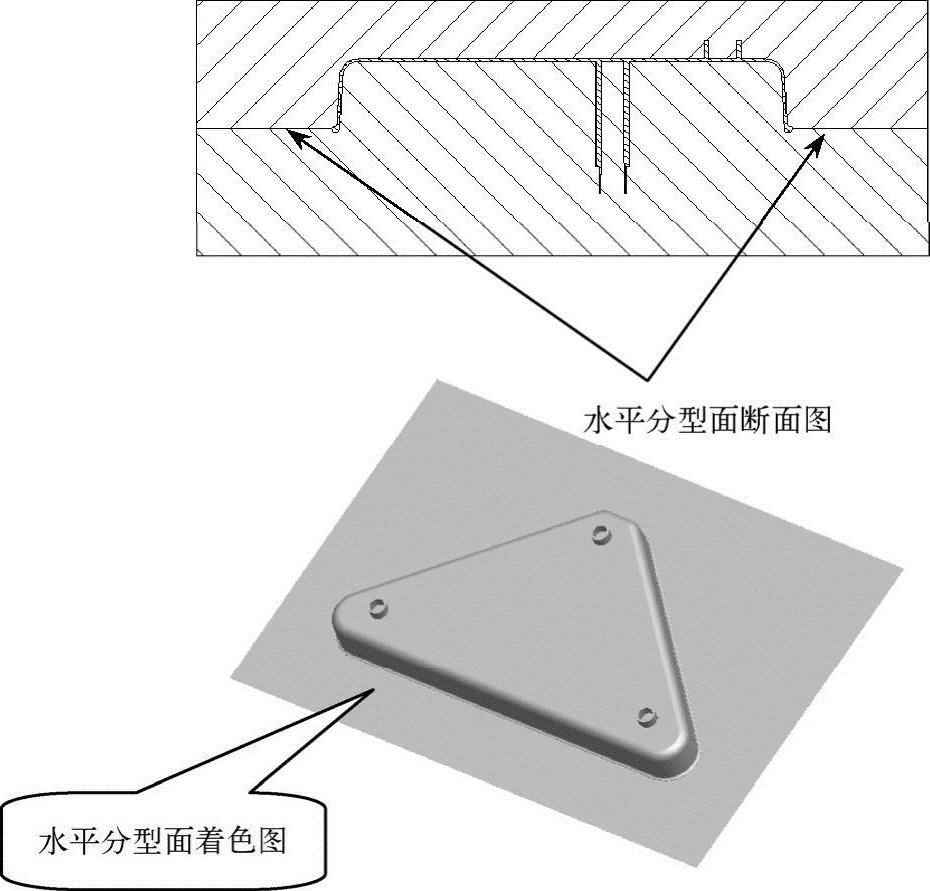 水平分型面断面图

水平分型面着色图