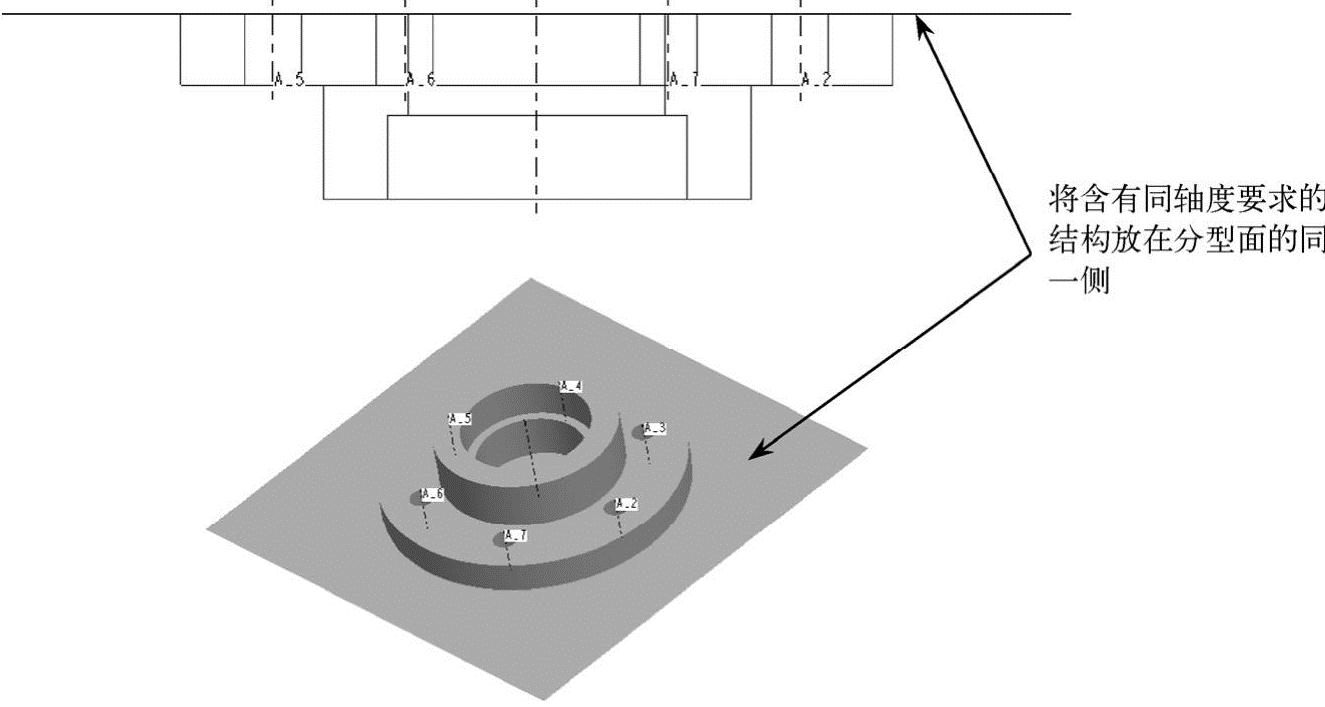 A_5 A_6 A_7 A_2

将含有同轴度要求的结构放在分型面的同一侧

A_4
A_5
A_3
A_6
A_2
A_7