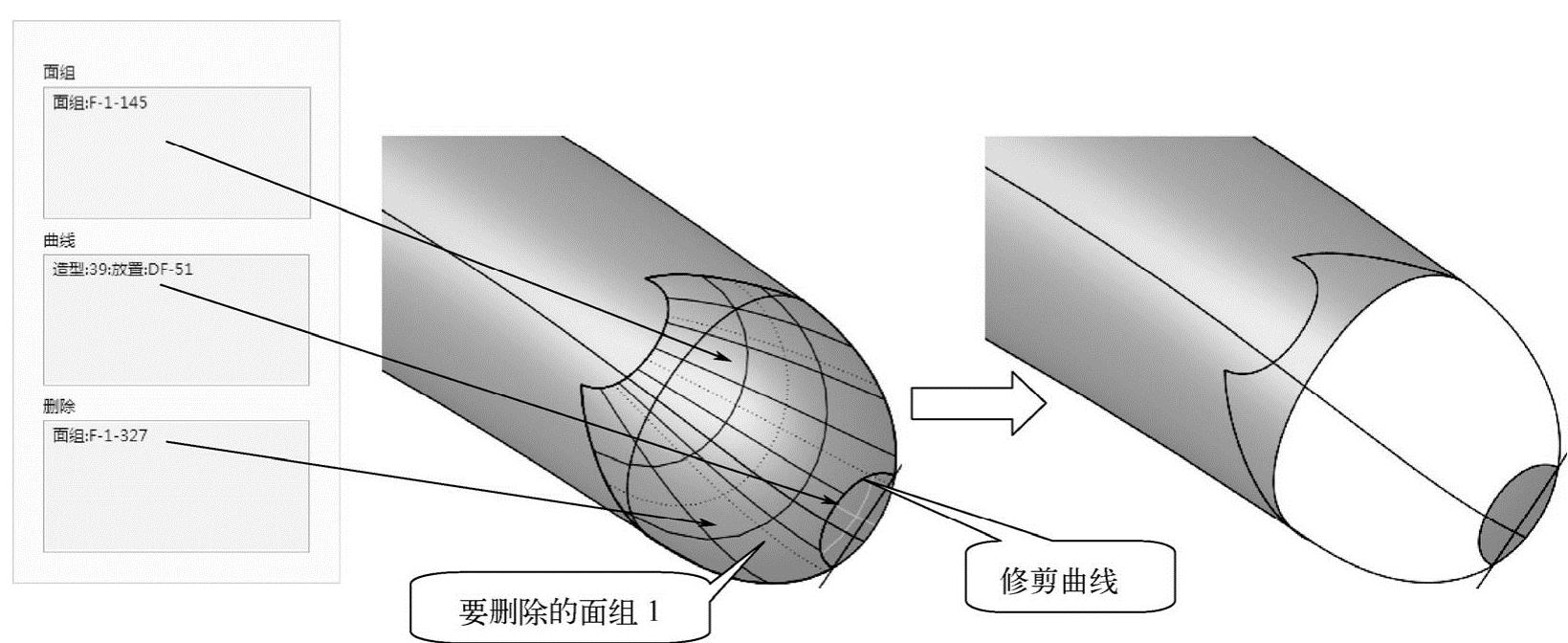 面组

面组:F-1-145

曲线

造型:39:放置:DF-51

删除

面组:F-1-327

要删除的面组 1

修剪曲线