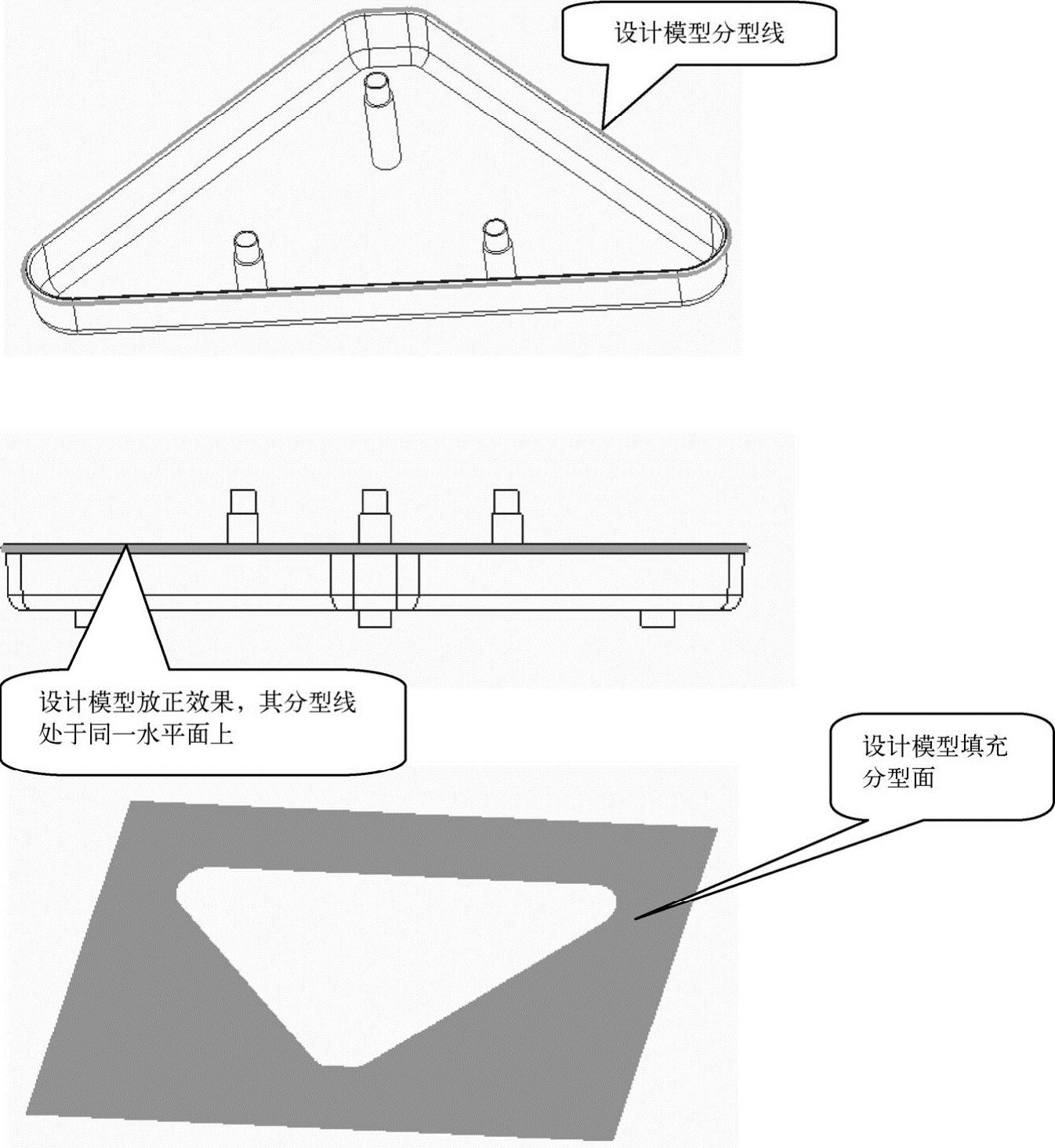 设计模型分型线

设计模型放正效果，其分型线处于同一水平面上

设计模型填充分型面