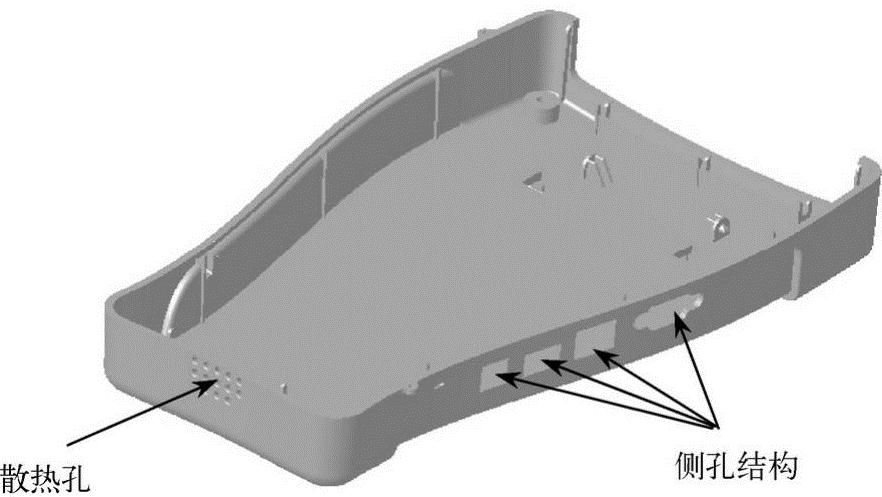 散热孔

侧孔结构