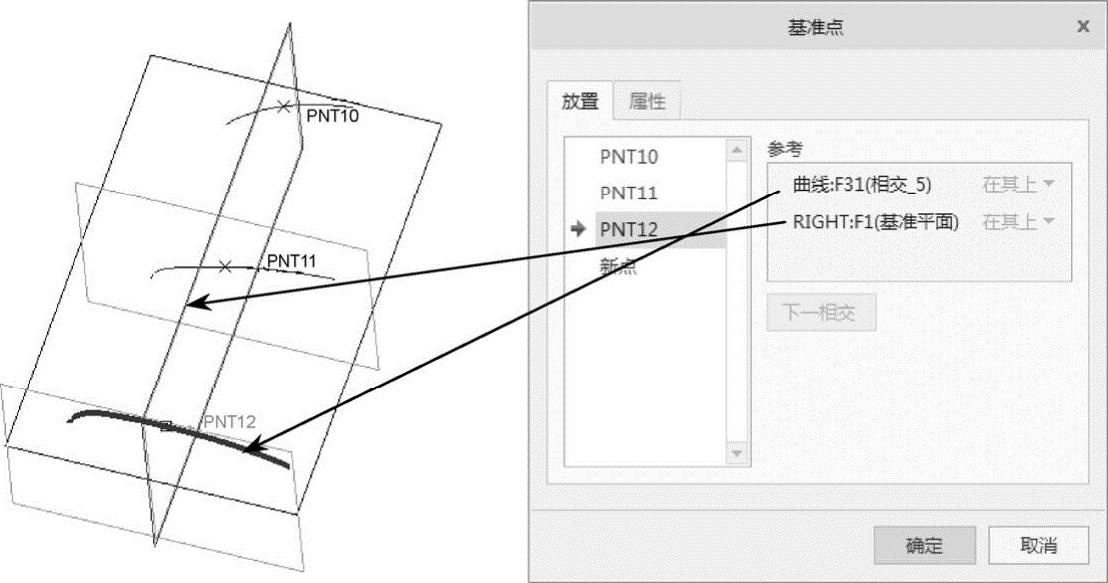 PNT10

PNT11

PNT12

基准点

x

放置 属性

PNT10
PNT11
PNT12
新点

参考

曲线:F31(相交_5) 在其上

RIGHT:F1(基准平面) 在其上

下一相交

确定 取消