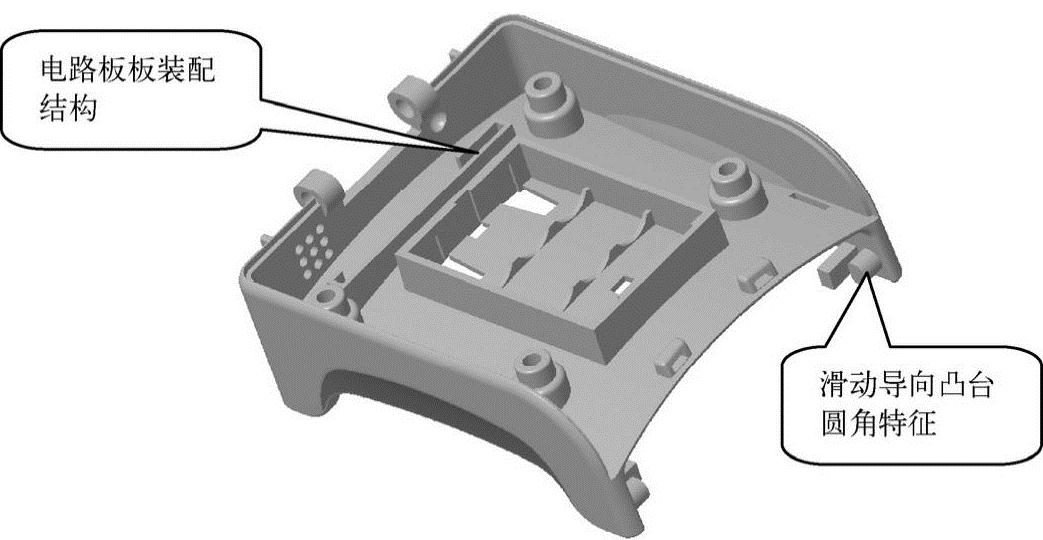 电路板板装配结构

滑动导向凸台圆角特征