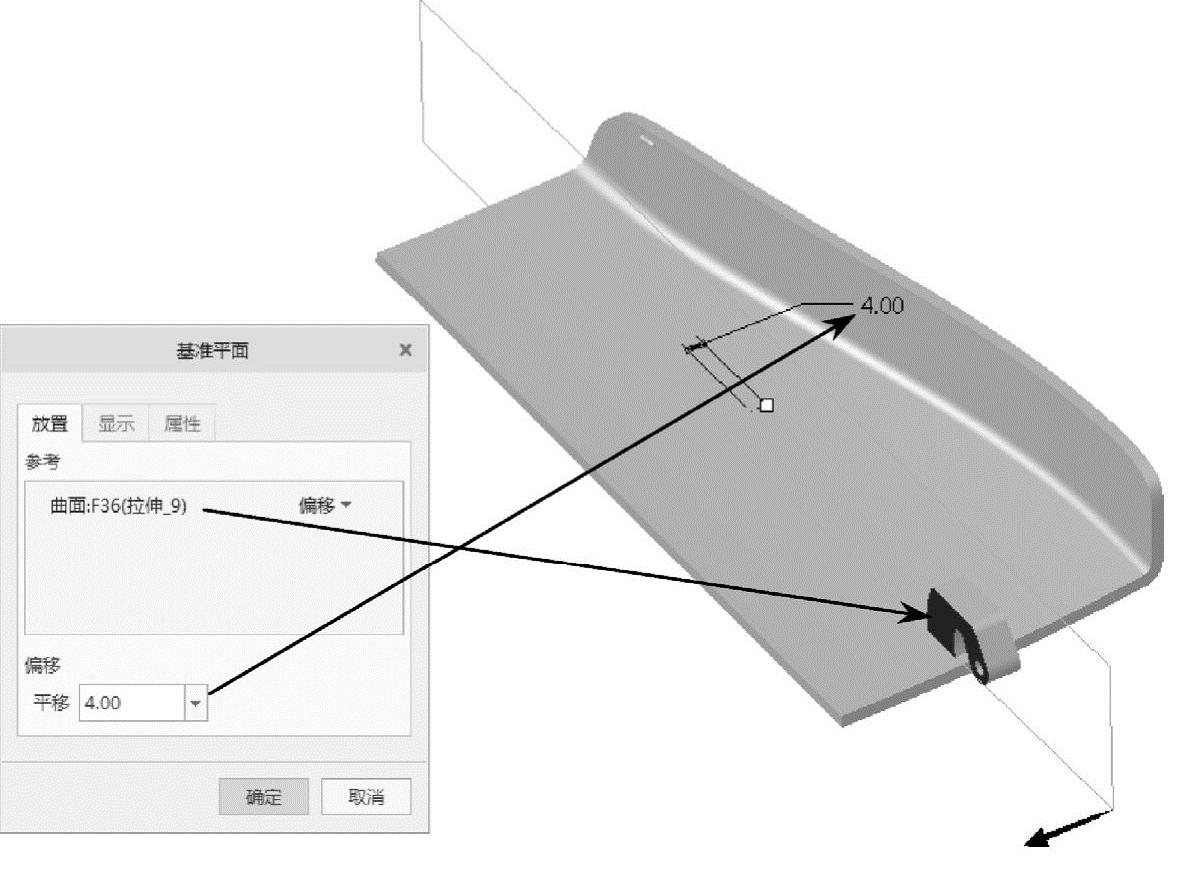 4.00

基准平面
×
放置
显示
属性
参考
曲面:F36(拉伸_9)
偏移
偏移
平移
4.00
确定
取消