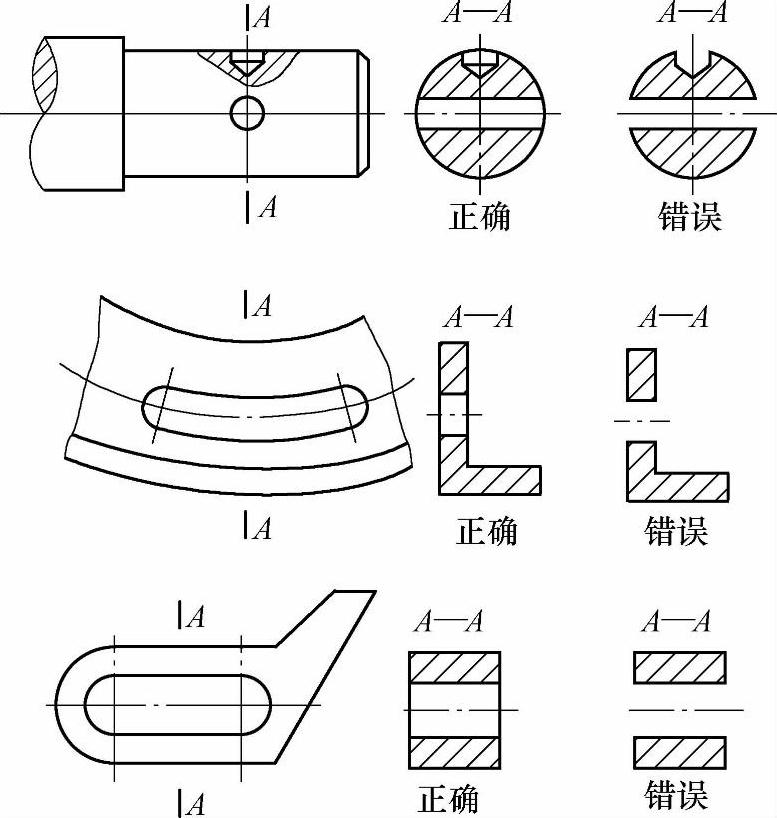 A
A—A
A—A
A
正确
错误

A
A—A
A—A
A
正确
错误

A
A—A
A—A
A
正确
错误